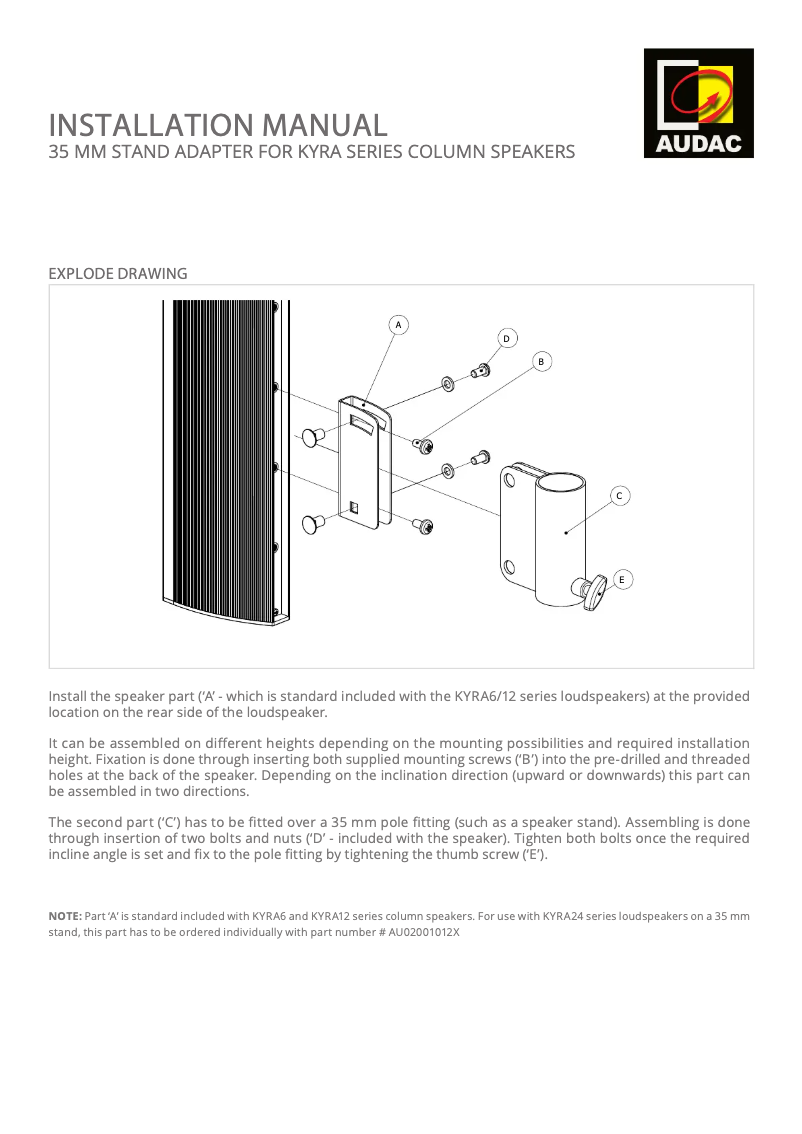 INSTALLATION MANUAL
35 MM STAND ADAPTER FOR KYRA SERIES COLUMN SPEAKERS

AUDAC

EXPLODE DRAWING

A
D
B
C
E

Install the speaker part ('A' - which is standard included with the KYRA6/12 series loudspeakers) at the provided location on the rear side of the loudspeaker.

It can be assembled on different heights depending on the mounting possibilities and required installation height. Fixation is done through inserting both supplied mounting screws ('B') into the pre-drilled and threaded holes at the back of the speaker. Depending on the inclination direction (upward or downwards) this part can be assembled in two directions.

The second part ('C') has to be fitted over a 35 mm pole fitting (such as a speaker stand). Assembling is done through insertion of two bolts and nuts ('D' - included with the speaker). Tighten both bolts once the required incline angle is set and fix to the pole fitting by tightening the thumb screw ('E').

NOTE: Part 'A' is standard included with KYRA6 and KYRA12 series column speakers. For use with KYRA24 series loudspeakers on a 35 mm stand, this part has to be ordered individually with part number # AU02001012X