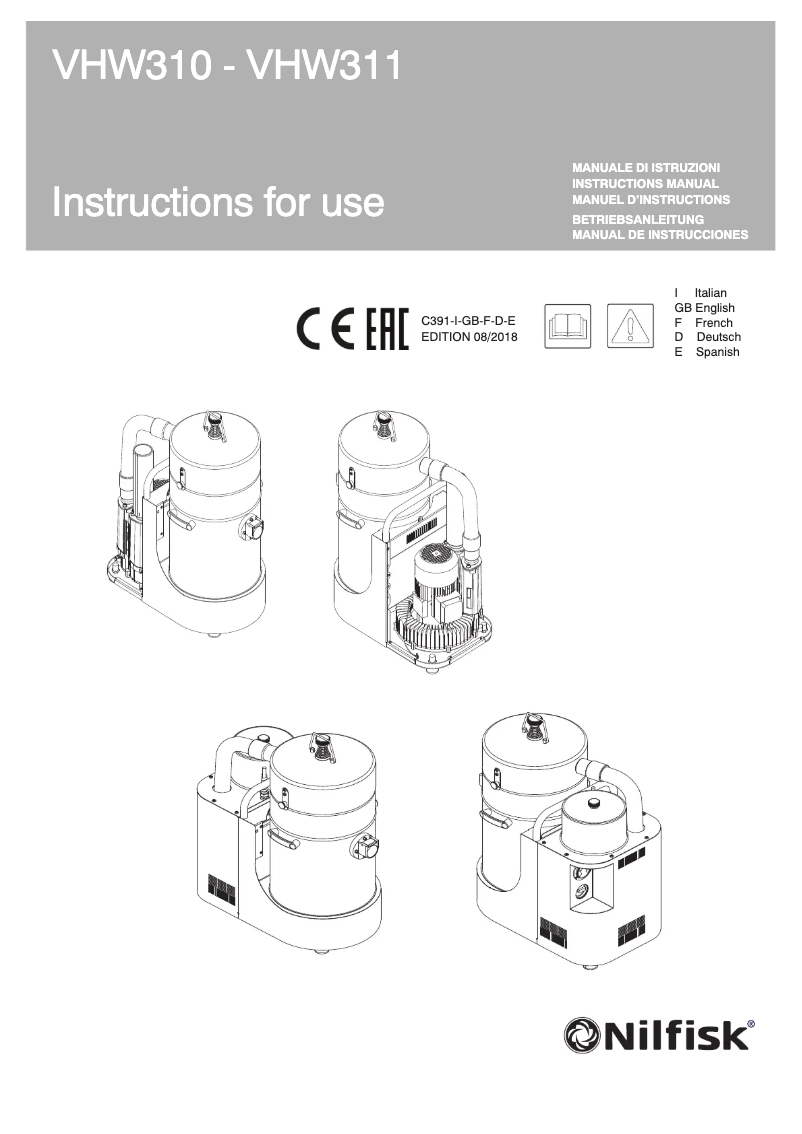 VHW310 - VHW311

Instructions for use

MANUALE DI ISTRUZIONI
INSTRUCTIONS MANUAL
MANUEL D'INSTRUCTIONS
BETRIEBSANLEITUNG
MANUAL DE INSTRUCCIONES

CE EAC

C391-I-GB-F-D-E
EDITION 08/2018

I Italian
GB English
F French
D Deutsch
E Spanish

Nilfisk®