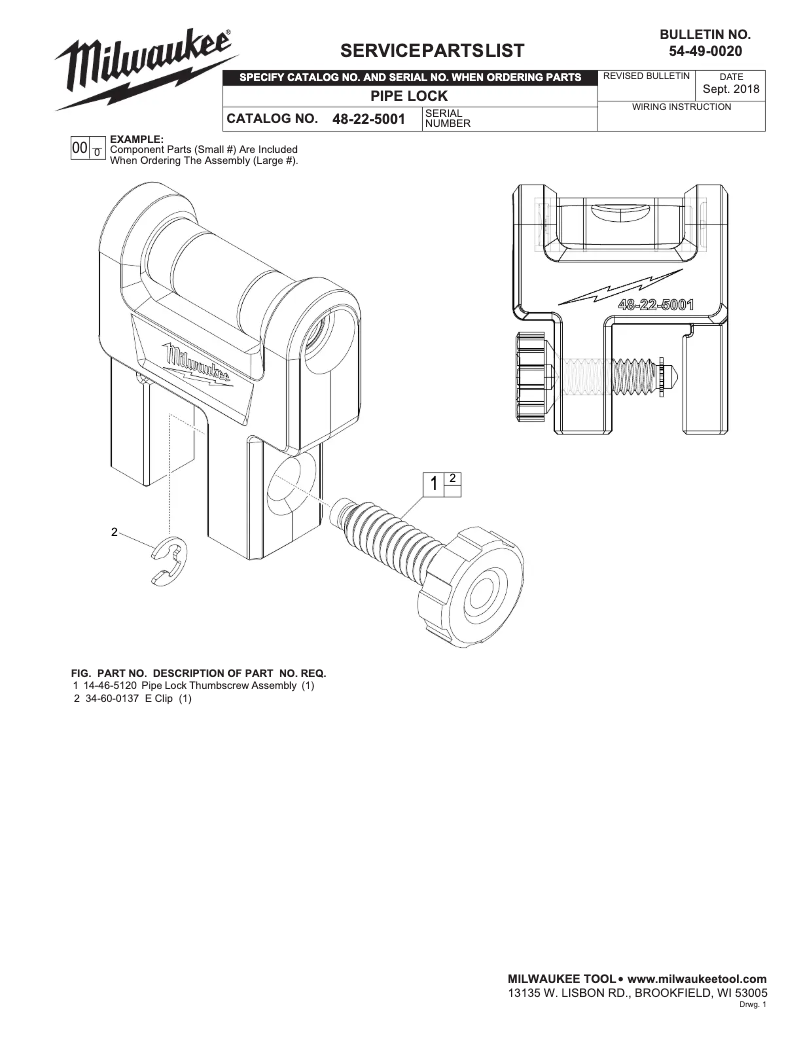 Milwaukee

SERVICEPARTSLIST

BULLETIN NO.
54-49-0020

SPECIFY CATALOG NO. AND SERIAL NO. WHEN ORDERING PARTS

PIPE LOCK

CATALOG NO. 48-22-5001

SERIAL NUMBER

REVISED BULLETIN

DATE
Sept. 2018

WIRING INSTRUCTION

00 0 EXAMPLE:
Component Parts (Small #) Are Included When Ordering The Assembly (Large #).

Milwaukee

48-22-5001

1 2

2

FIG. PART NO. DESCRIPTION OF PART NO. REQ.
1 14-46-5120 Pipe Lock Thumbscrew Assembly (1)
2 34-60-0137 E Clip (1)

MILWAUKEE TOOL • www.milwaukeetool.com
13135 W. LISBON RD., BROOKFIELD, WI 53005
Drwg. 1