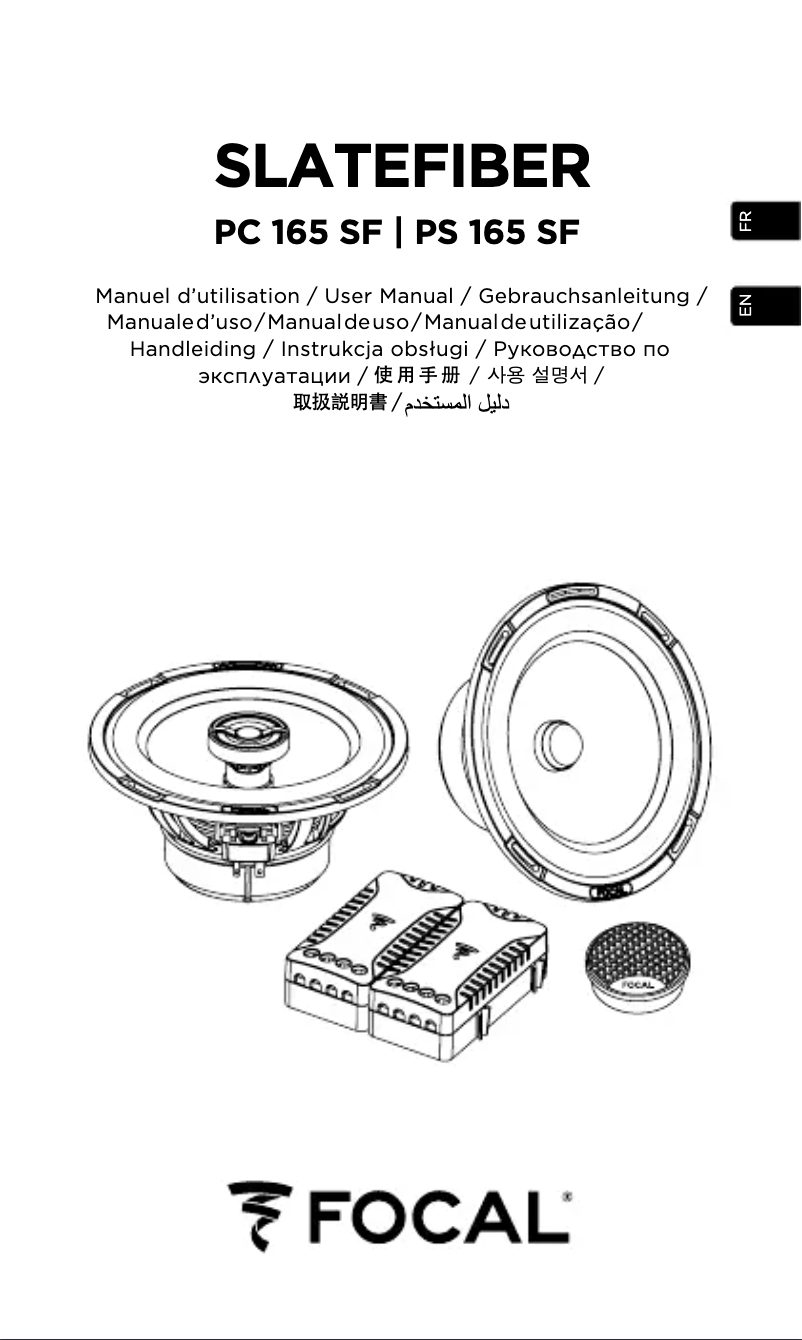 SLATEFIBER

PC 165 SF | PS 165 SF

FR

EN

Manuel d'utilisation / User Manual / Gebrauchsanleitung / Manuale d'uso / Manual de uso / Manual de utilização / Handleiding / Instrukcja obsługi / Руководство по эксплуатации / 使用手册 / 사용 설명서 / 取扱説明書 / دليل المستخدم

FOCAL

FOCAL®