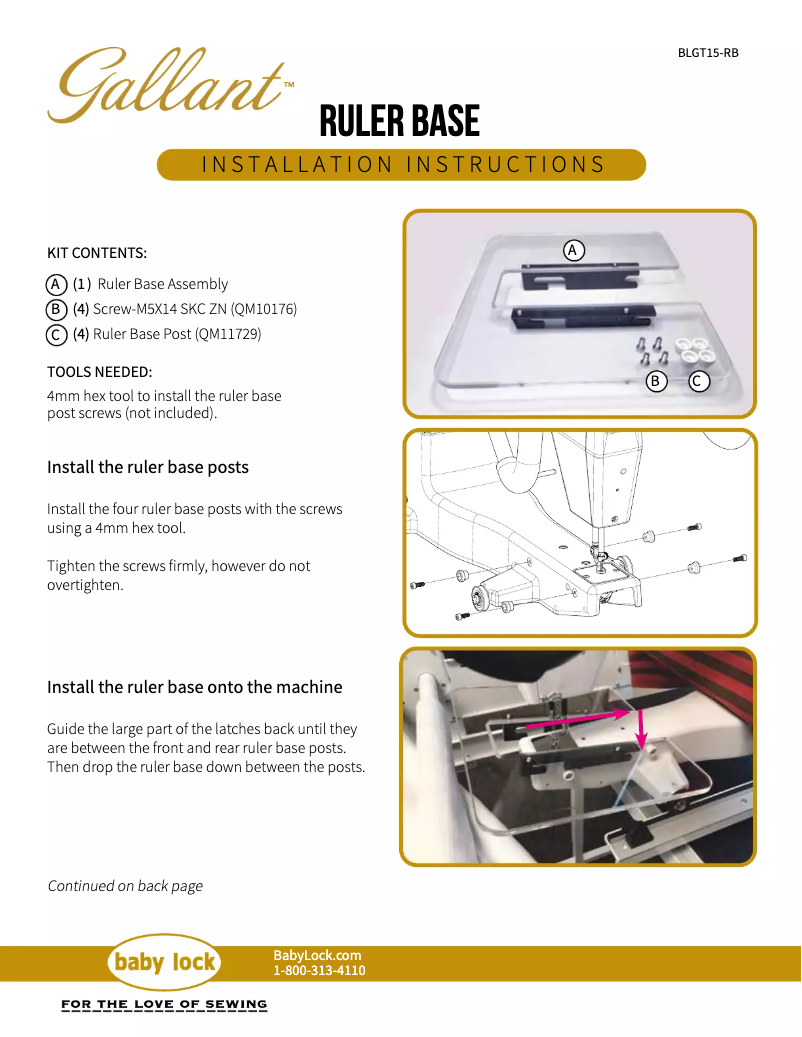 BLGT15-RB

Gallant™

RULER BASE

INSTALLATION INSTRUCTIONS

KIT CONTENTS:

A (1) Ruler Base Assembly
B (4) Screw-M5X14 SKC ZN (QM10176)
C (4) Ruler Base Post (QM11729)

TOOLS NEEDED:
4mm hex tool to install the ruler base post screws (not included).

A

B C

Install the ruler base posts

Install the four ruler base posts with the screws using a 4mm hex tool.

Tighten the screws firmly, however do not overtighten.

Install the ruler base onto the machine

Guide the large part of the latches back until they are between the front and rear ruler base posts. Then drop the ruler base down between the posts.

Continued on back page

baby lock

BabyLock.com
1-800-313-4110

FOR THE LOVE OF SEWING