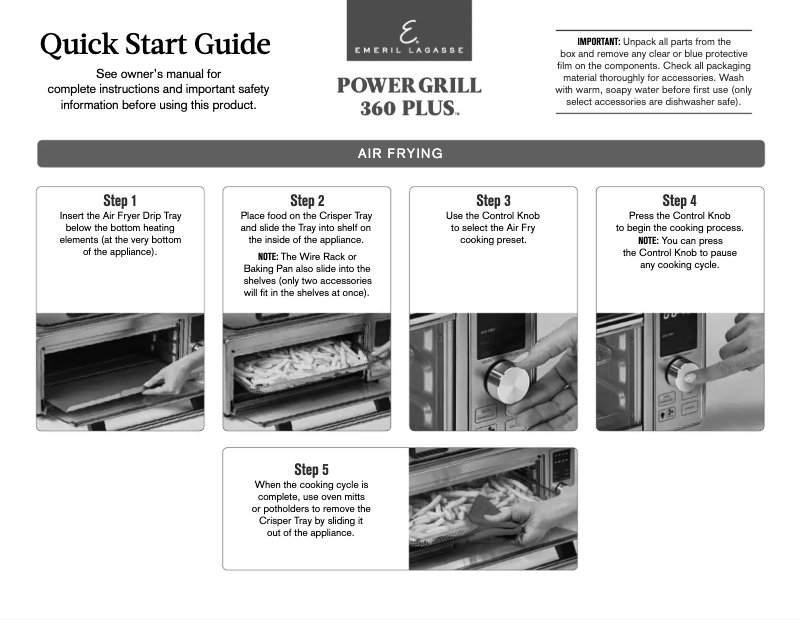 Quick Start Guide

See owner's manual for complete instructions and important safety information before using this product.

E

EMERIL LAGASSE

POWER GRILL 360 PLUS.

IMPORTANT: Unpack all parts from the box and remove any clear or blue protective film on the components. Check all packaging material thoroughly for accessories. Wash with warm, soapy water before first use (only select accessories are dishwasher safe).

AIR FRYING

Step 1
Insert the Air Fryer Drip Tray below the bottom heating elements (at the very bottom of the appliance).

Step 2
Place food on the Crisper Tray and slide the Tray into shelf on the inside of the appliance.
NOTE: The Wire Rack or Baking Pan also slide into the shelves (only two accessories will fit in the shelves at once).

Step 3
Use the Control Knob to select the Air Fry cooking preset.

Step 4
Press the Control Knob to begin the cooking process.
NOTE: You can press the Control Knob to pause any cooking cycle.

Step 5
When the cooking cycle is complete, use oven mitts or potholders to remove the Crisper Tray by sliding it out of the appliance.