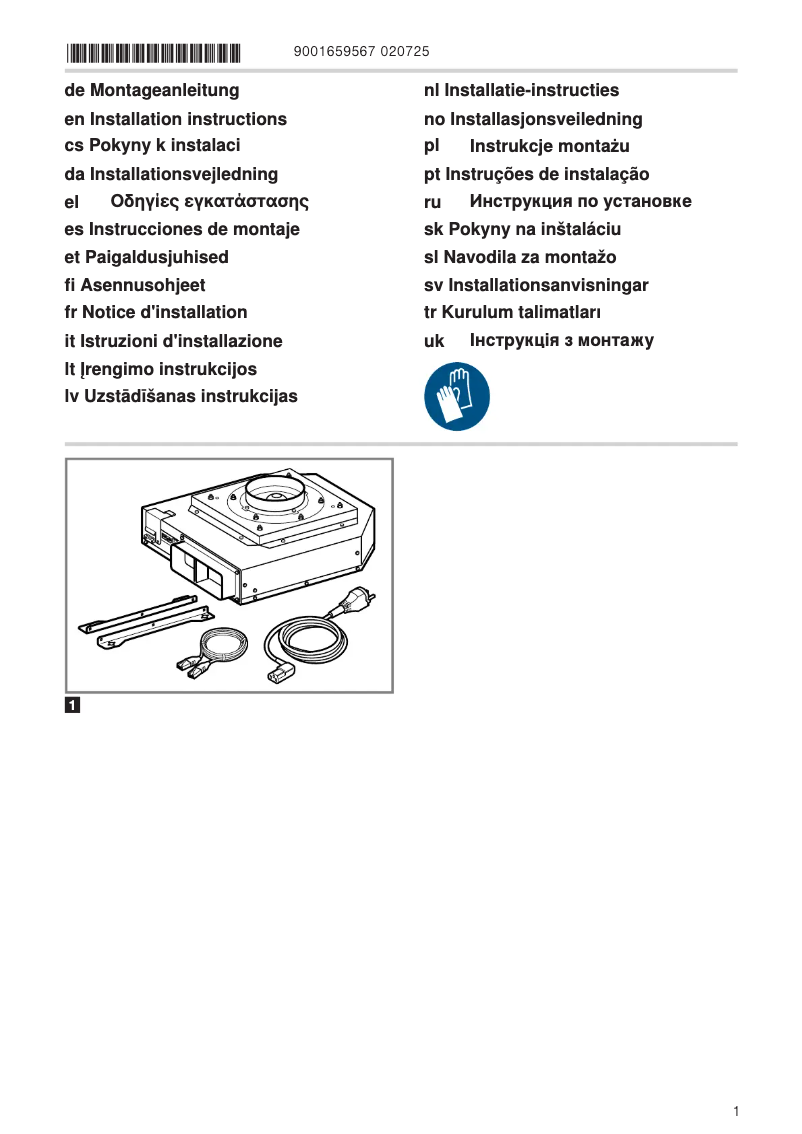 9001659567 020725

de Montageanleitung
en Installation instructions
cs Pokyny k instalaci
da Installationsvejledning
el Οδηγίες εγκατάστασης
es Instrucciones de montaje
et Paigaldusjuhised
fi Asennusohjeet
fr Notice d'installation
it Istruzioni d'installazione
lt Įrengimo instrukcijos
lv Uzstādīšanas instrukcijas

nl Installatie-instructies
no Installasjonsveiledning
pl Instrukcje montażu
pt Instruções de instalação
ru Инструкция по установке
sk Pokyny na inštaláciu
sl Navodila za montažo
sv Installationsanvisningar
tr Kurulum talimatları
uk Інструкція з монтажу

1

1