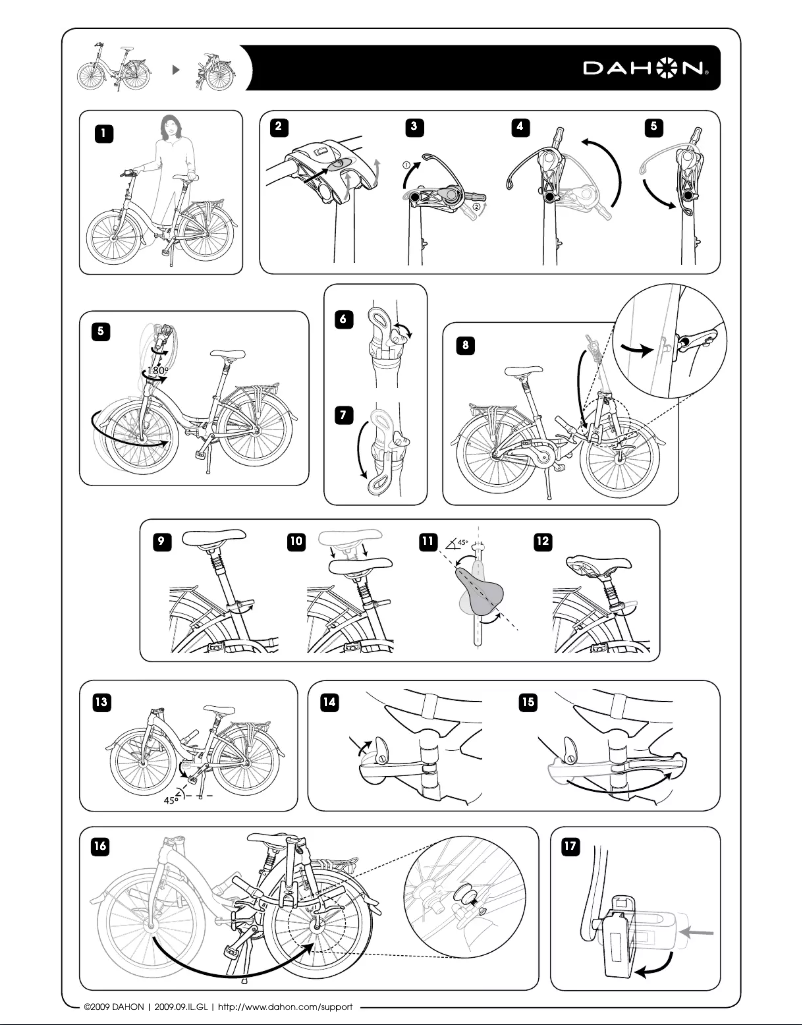 DAHON

1

2

3

①

②

4

5

5

180°

6

7

8

9

10

11

45°

12

13

45°

14

15

16

17

©2009 DAHON | 2009.09.IL.GL | http://www.dahon.com/support