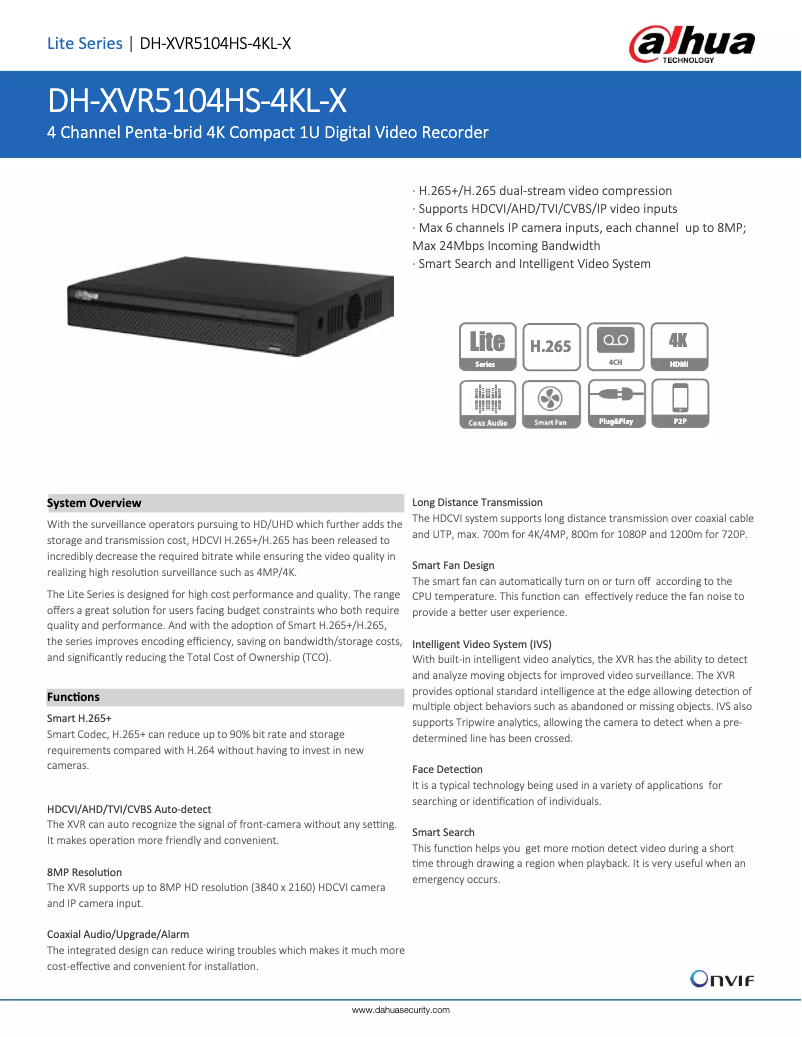 Lite Series | DH-XVR5104HS-4KL-X

alhua TECHNOLOGY

DH-XVR5104HS-4KL-X

4 Channel Penta-brid 4K Compact 1U Digital Video Recorder

· H.265+/H.265 dual-stream video compression
· Supports HDCVI/AHD/TVI/CVBS/IP video inputs
· Max 6 channels IP camera inputs, each channel up to 8MP; Max 24Mbps Incoming Bandwidth
· Smart Search and Intelligent Video System

Lite Series
H.265
4CH
4K HDMI
Coax Audio
Smart Fan
Plug&Play
P2P

System Overview

With the surveillance operators pursuing to HD/UHD which further adds the storage and transmission cost, HDCVI H.265+/H.265 has been released to incredibly decrease the required bitrate while ensuring the video quality in realizing high resolution surveillance such as 4MP/4K.

The Lite Series is designed for high cost performance and quality. The range offers a great solution for users facing budget constraints who both require quality and performance. And with the adoption of Smart H.265+/H.265, the series improves encoding efficiency, saving on bandwidth/storage costs, and significantly reducing the Total Cost of Ownership (TCO).

Functions

Smart H.265+
Smart Codec, H.265+ can reduce up to 90% bit rate and storage requirements compared with H.264 without having to invest in new cameras.

HDCVI/AHD/TVI/CVBS Auto-detect
The XVR can auto recognize the signal of front-camera without any setting. It makes operation more friendly and convenient.

8MP Resolution
The XVR supports up to 8MP HD resolution (3840 x 2160) HDCVI camera and IP camera input.

Coaxial Audio/Upgrade/Alarm
The integrated design can reduce wiring troubles which makes it much more cost-effective and convenient for installation.

Long Distance Transmission
The HDCVI system supports long distance transmission over coaxial cable and UTP, max. 700m for 4K/4MP, 800m for 1080P and 1200m for 720P.

Smart Fan Design
The smart fan can automatically turn on or turn off according to the CPU temperature. This function can effectively reduce the fan noise to provide a better user experience.

Intelligent Video System (IVS)
With built-in intelligent video analytics, the XVR has the ability to detect and analyze moving objects for improved video surveillance. The XVR provides optional standard intelligence at the edge allowing detection of multiple object behaviors such as abandoned or missing objects. IVS also supports Tripwire analytics, allowing the camera to detect when a pre-determined line has been crossed.

Face Detection
It is a typical technology being used in a variety of applications for searching or identification of individuals.

Smart Search
This function helps you get more motion detect video during a short time through drawing a region when playback. It is very useful when an emergency occurs.

ONVIF

www.dahuasecurity.com