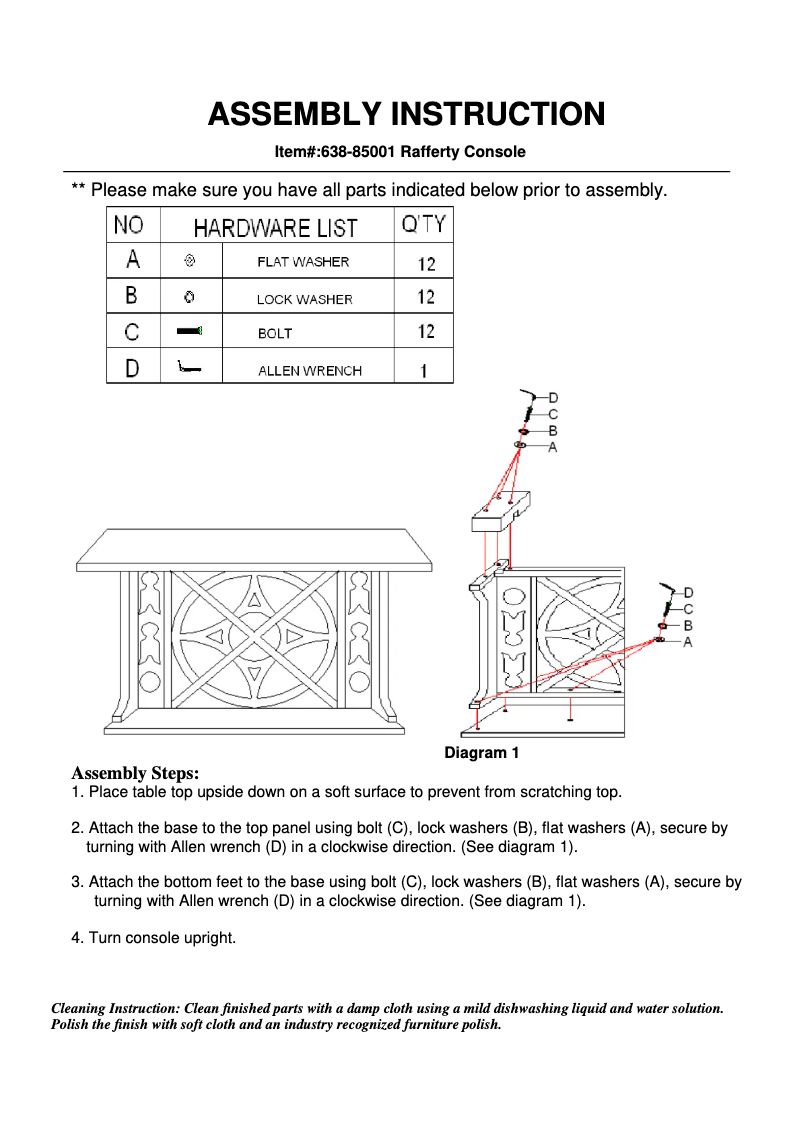 ASSEMBLY INSTRUCTION

Item#:638-85001 Rafferty Console

** Please make sure you have all parts indicated below prior to assembly.

| NO | HARDWARE LIST | | Q'TY |
|---|---|---|---|
| A | | FLAT WASHER | 12 |
| B | | LOCK WASHER | 12 |
| C | | BOLT | 12 |
| D | | ALLEN WRENCH | 1 |

D
C
B
A

D
C
B
A

Diagram 1

Assembly Steps:
1. Place table top upside down on a soft surface to prevent from scratching top.

2. Attach the base to the top panel using bolt (C), lock washers (B), flat washers (A), secure by turning with Allen wrench (D) in a clockwise direction. (See diagram 1).

3. Attach the bottom feet to the base using bolt (C), lock washers (B), flat washers (A), secure by turning with Allen wrench (D) in a clockwise direction. (See diagram 1).

4. Turn console upright.

Cleaning Instruction: Clean finished parts with a damp cloth using a mild dishwashing liquid and water solution. Polish the finish with soft cloth and an industry recognized furniture polish.