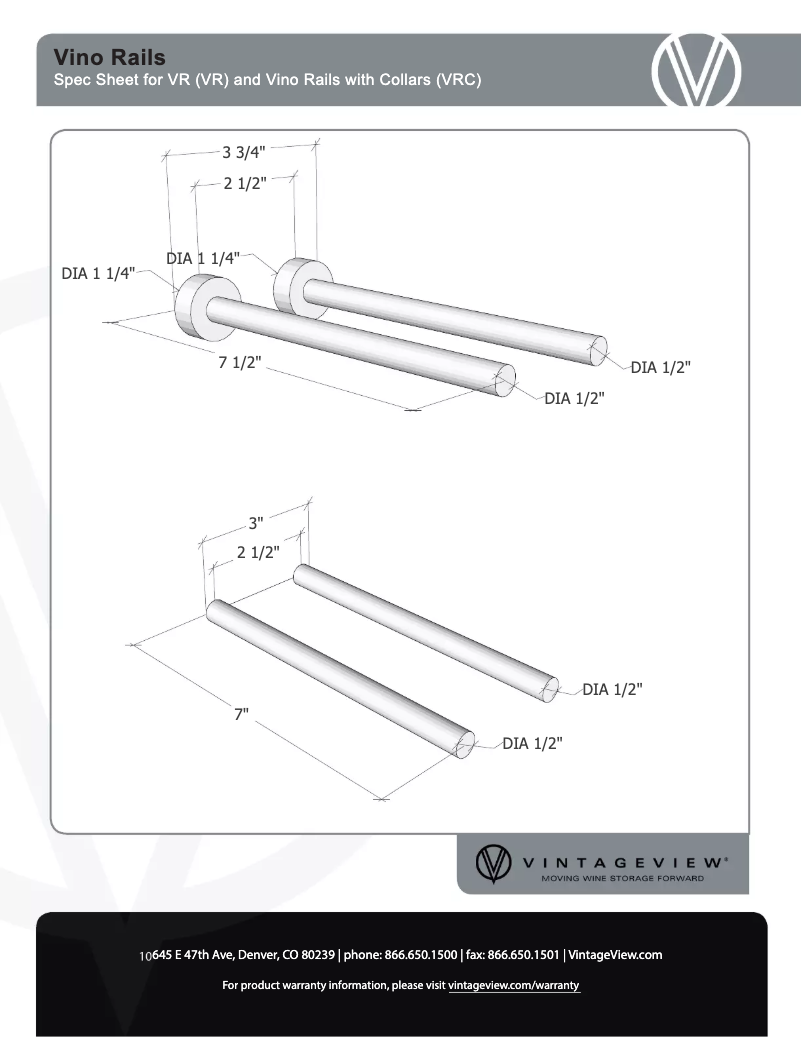 Vino Rails
Spec Sheet for VR (VR) and Vino Rails with Collars (VRC)

3 3/4"
2 1/2"
DIA 1 1/4"
DIA 1 1/4"
7 1/2"
DIA 1/2"
DIA 1/2"

3"
2 1/2"
7"
DIA 1/2"
DIA 1/2"

VINTAGEVIEW®
MOVING WINE STORAGE FORWARD

10645 E 47th Ave, Denver, CO 80239 | phone: 866.650.1500 | fax: 866.650.1501 | VintageView.com

For product warranty information, please visit vintageview.com/warranty