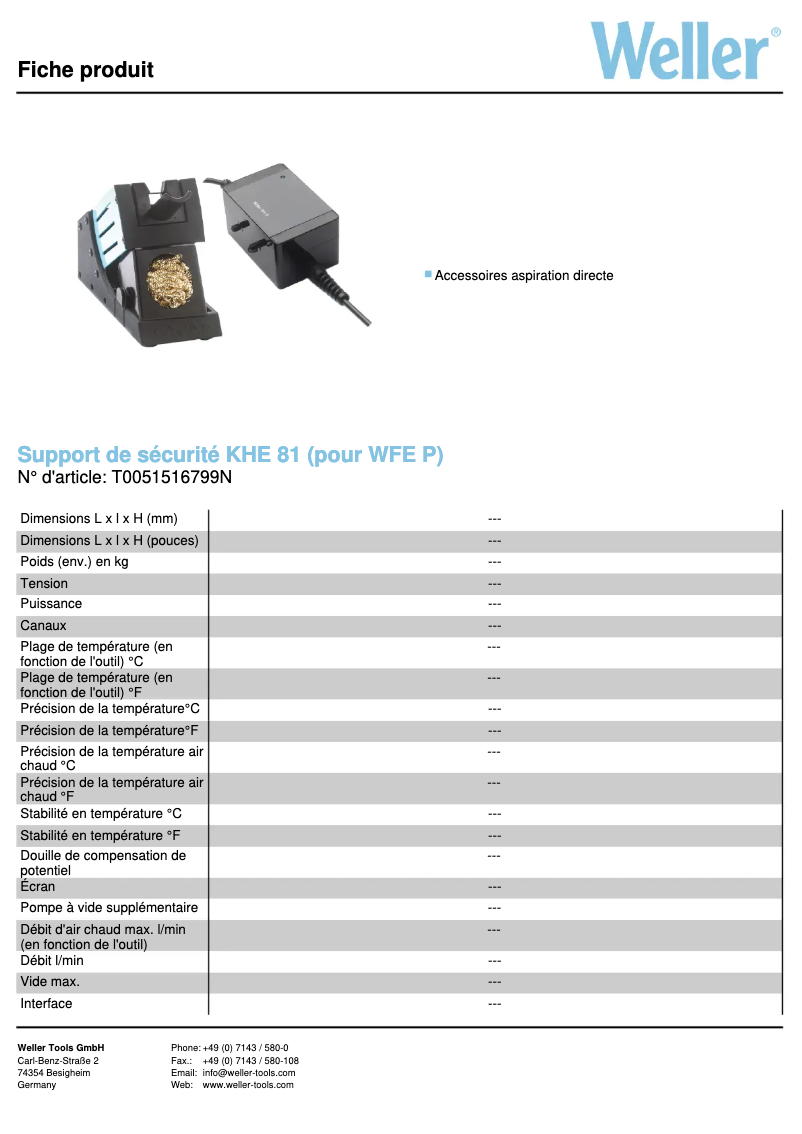 Fiche produit

Weller®

Accessoires aspiration directe

Support de sécurité KHE 81 (pour WFE P)
N° d'article: T0051516799N

| | |
|---|---|
| Dimensions L x l x H (mm) | --- |
| Dimensions L x l x H (pouces) | --- |
| Poids (env.) en kg | --- |
| Tension | --- |
| Puissance | --- |
| Canaux | --- |
| Plage de température (en fonction de l'outil) °C | --- |
| Plage de température (en fonction de l'outil) °F | --- |
| Précision de la température°C | --- |
| Précision de la température°F | --- |
| Précision de la température air chaud °C | --- |
| Précision de la température air chaud °F | --- |
| Stabilité en température °C | --- |
| Stabilité en température °F | --- |
| Douille de compensation de potentiel | --- |
| Écran | --- |
| Pompe à vide supplémentaire | --- |
| Débit d'air chaud max. l/min (en fonction de l'outil) | --- |
| Débit l/min | --- |
| Vide max. | --- |
| Interface | --- |

Weller Tools GmbH
Carl-Benz-Straße 2
74354 Besigheim
Germany

Phone: +49 (0) 7143 / 580-0
Fax.: +49 (0) 7143 / 580-108
Email: info@weller-tools.com
Web: www.weller-tools.com