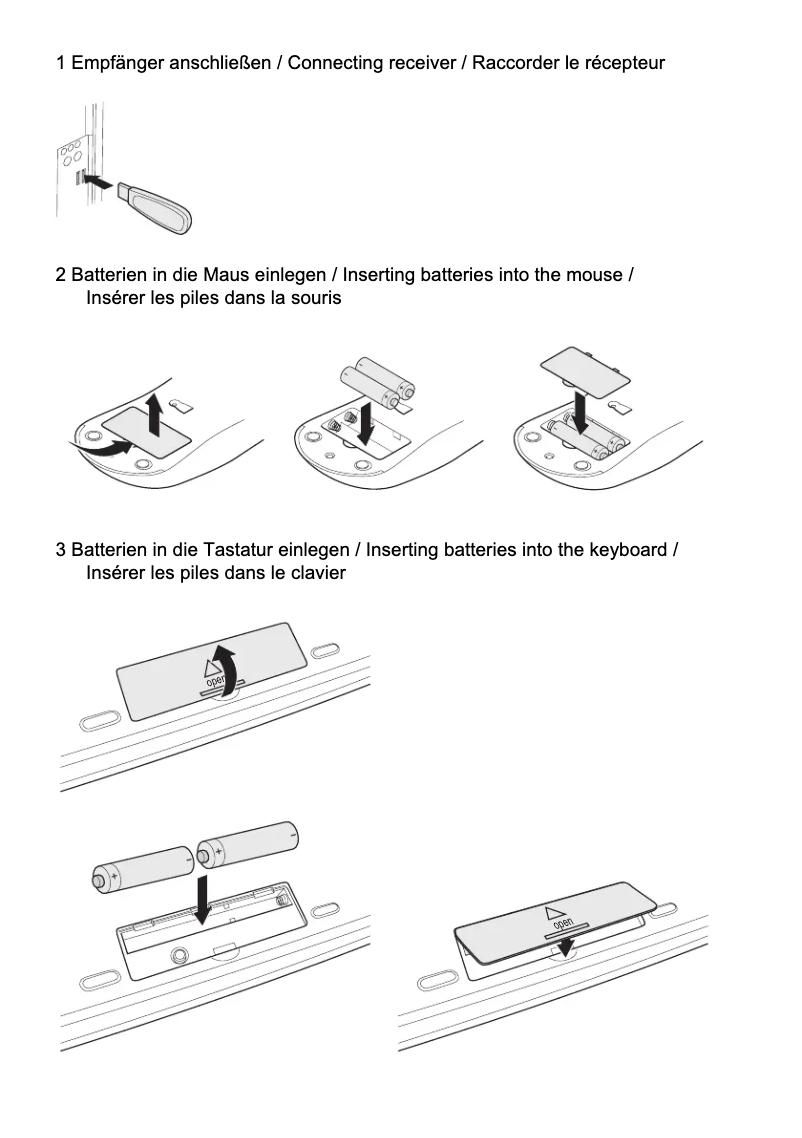 1 Empfänger anschließen / Connecting receiver / Raccorder le récepteur

2 Batterien in die Maus einlegen / Inserting batteries into the mouse / Insérer les piles dans la souris

3 Batterien in die Tastatur einlegen / Inserting batteries into the keyboard / Insérer les piles dans le clavier

open

open