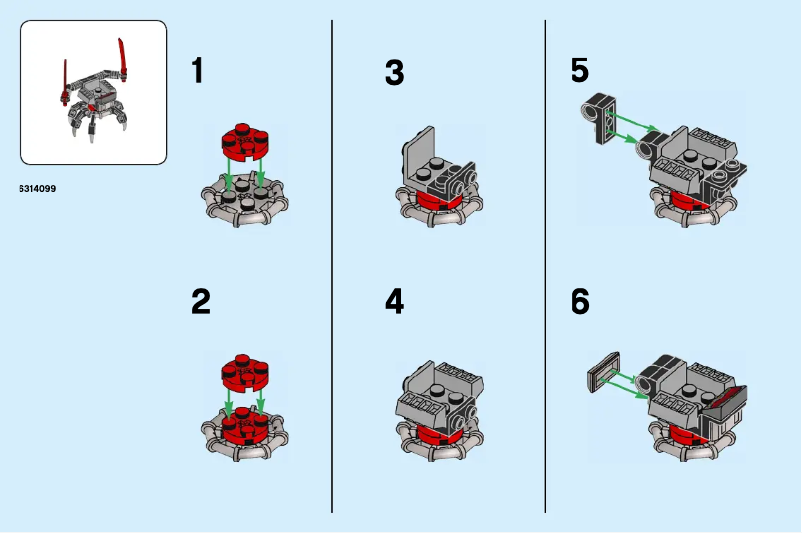 6314099

1

2

3

4

5

6