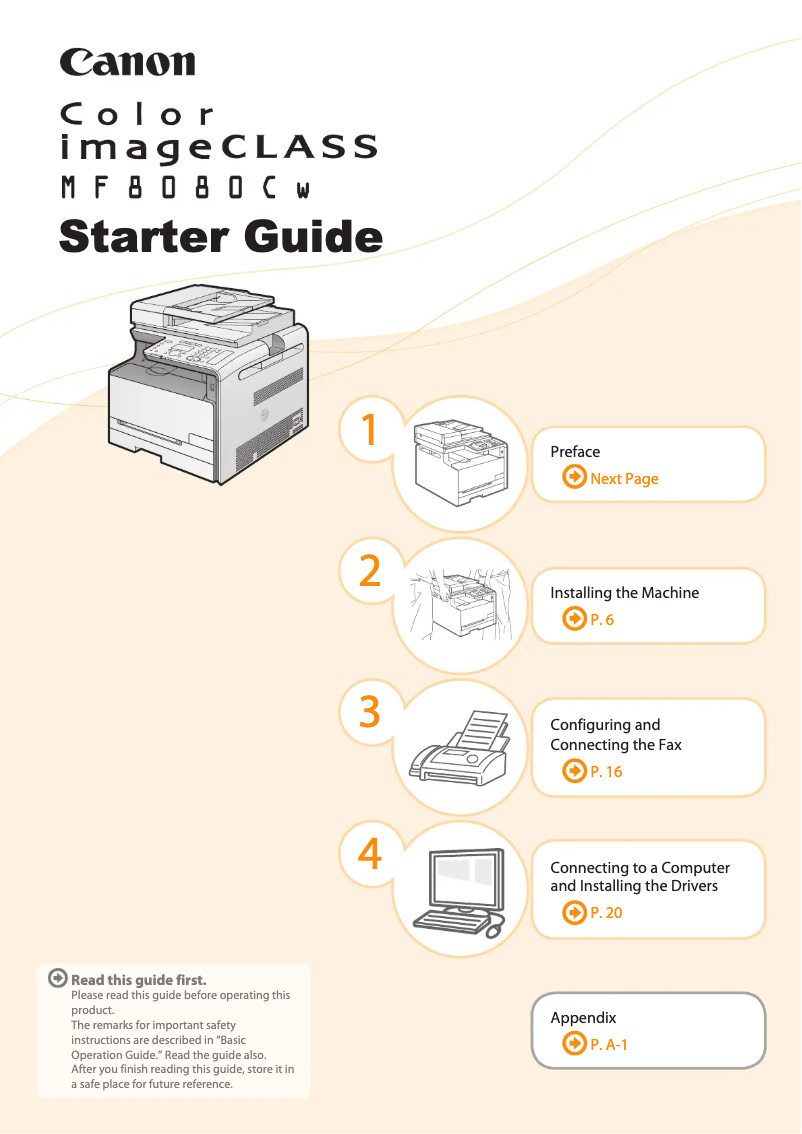 Canon

Color
imageCLASS
MF8080Cw

Starter Guide

1

Preface
Next Page

2

Installing the Machine
P. 6

3

Configuring and Connecting the Fax
P. 16

4

Connecting to a Computer and Installing the Drivers
P. 20

Read this guide first.
Please read this guide before operating this product.
The remarks for important safety instructions are described in "Basic Operation Guide." Read the guide also.
After you finish reading this guide, store it in a safe place for future reference.

Appendix
P. A-1