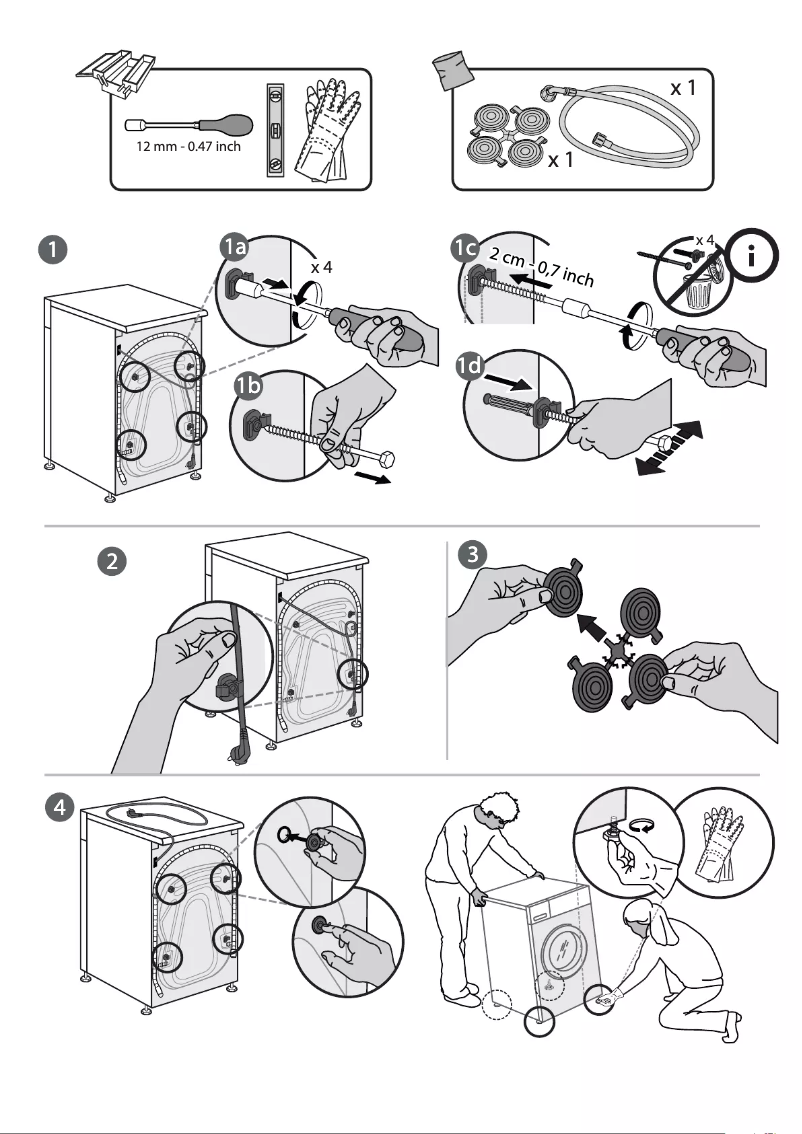 12 mm - 0.47 inch

x 1

x 1

1

1a

x 4

1b

1c

2 cm - 0,7 inch

x 4

i

1d

2

3

4