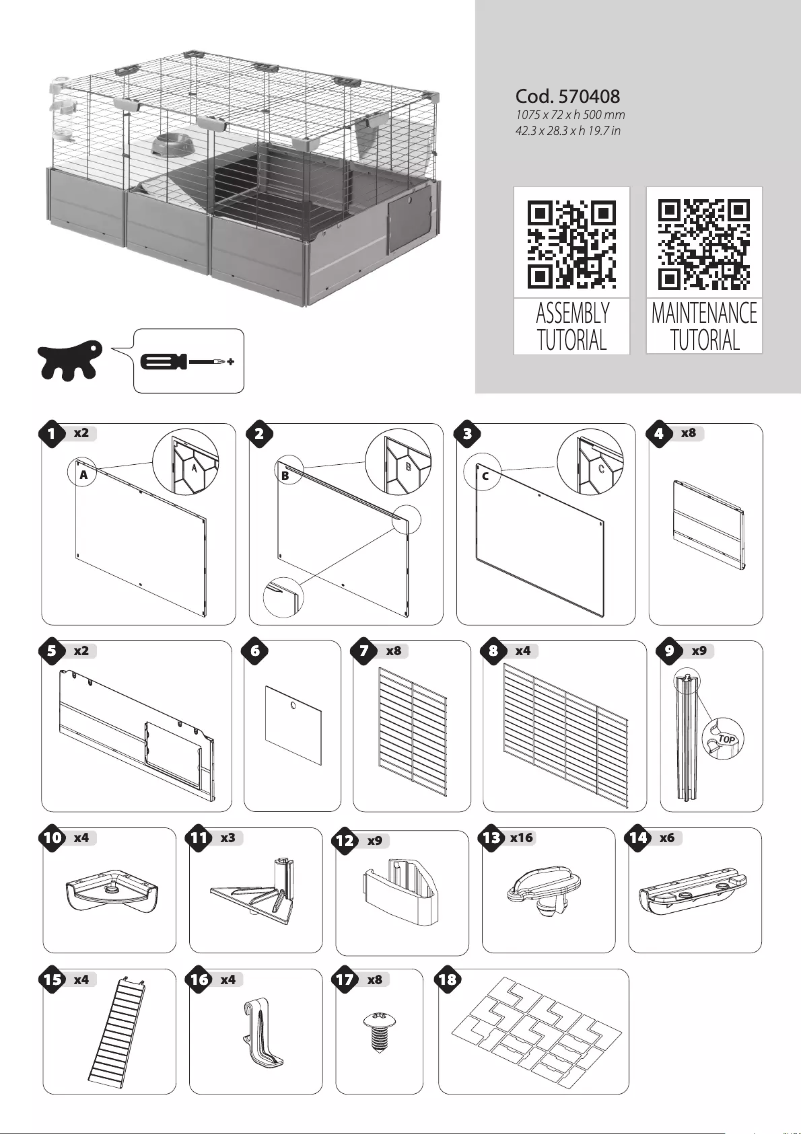 Cod. 570408
1075 x 72 x h 500 mm
42.3 x 28.3 x h 19.7 in

ASSEMBLY TUTORIAL

MAINTENANCE TUTORIAL

1 x2
A
A

2
B
B

3
C
C

4 x8

5 x2

6

7 x8

8 x4

9 x9
TOP

10 x4

11 x3

12 x9

13 x16

14 x6

15 x4

16 x4

17 x8

18