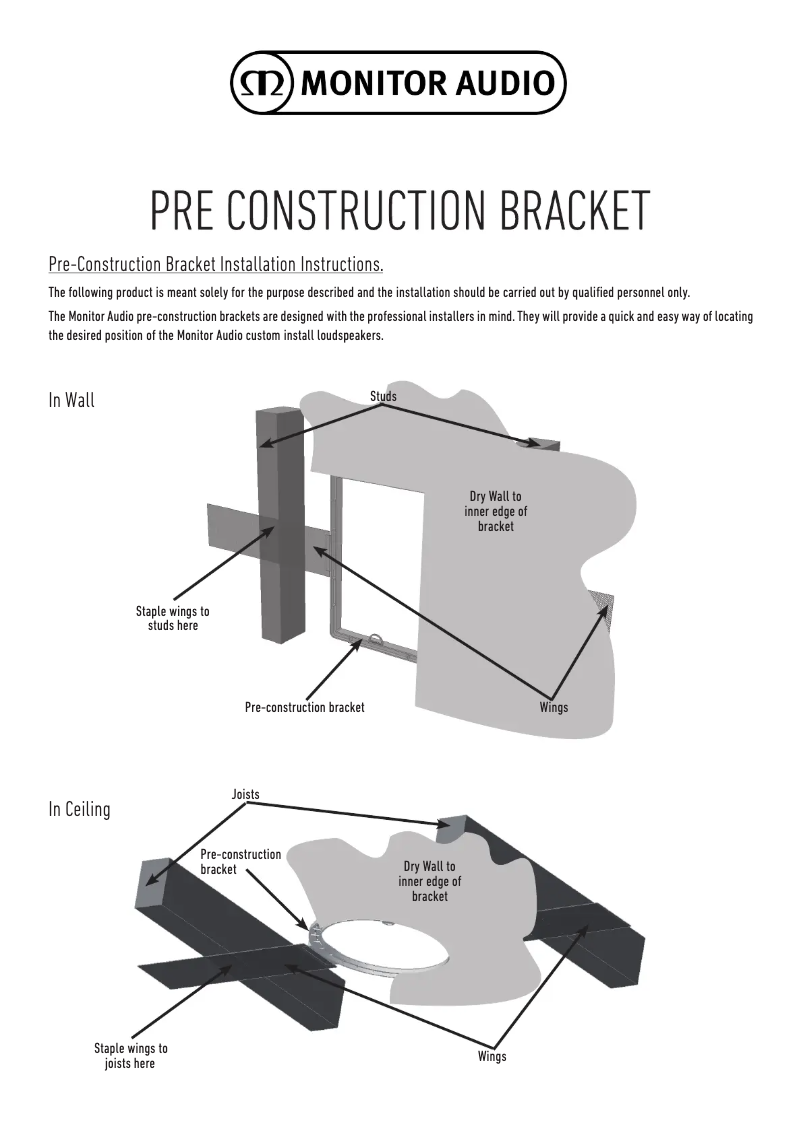 MONITOR AUDIO

PRE CONSTRUCTION BRACKET

Pre-Construction Bracket Installation Instructions.

The following product is meant solely for the purpose described and the installation should be carried out by qualified personnel only.

The Monitor Audio pre-construction brackets are designed with the professional installers in mind. They will provide a quick and easy way of locating the desired position of the Monitor Audio custom install loudspeakers.

In Wall

Studs

Dry Wall to inner edge of bracket

Staple wings to studs here

Pre-construction bracket

Wings

In Ceiling

Joists

Pre-construction bracket

Dry Wall to inner edge of bracket

Staple wings to joists here

Wings