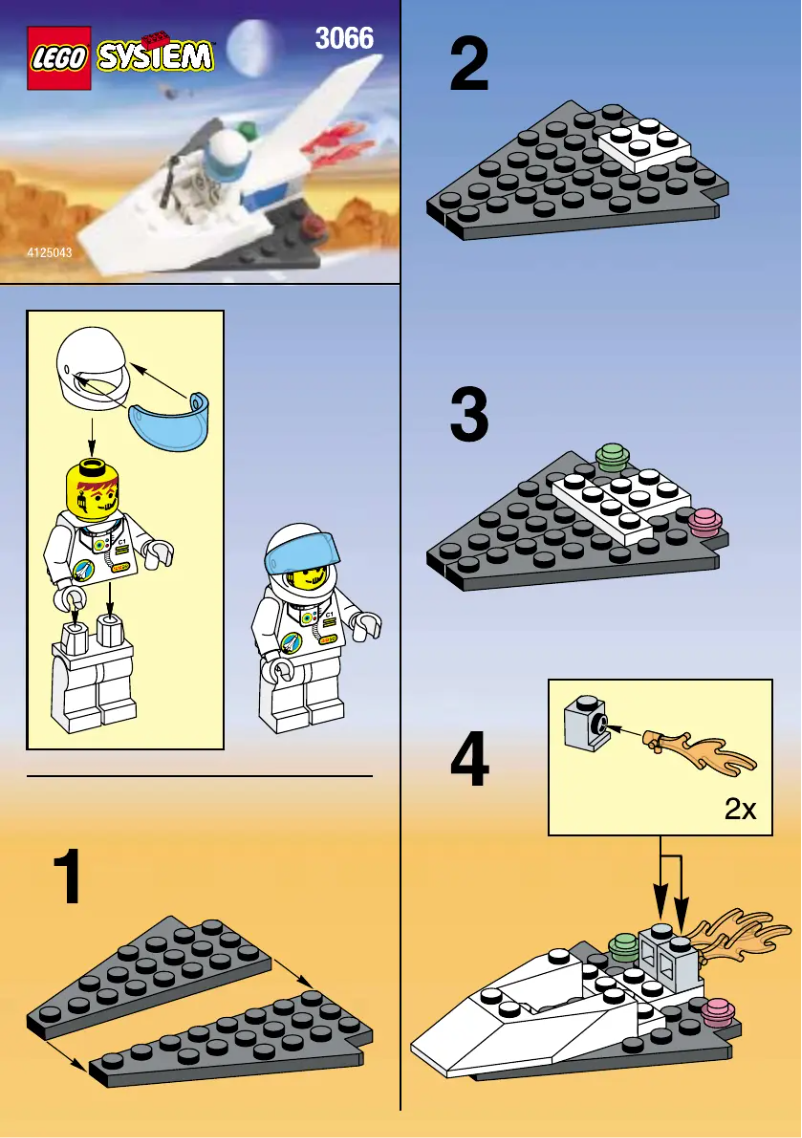 LEGO SYSTEM
3066
4125043

C1

C1

1

2

3

4

2x