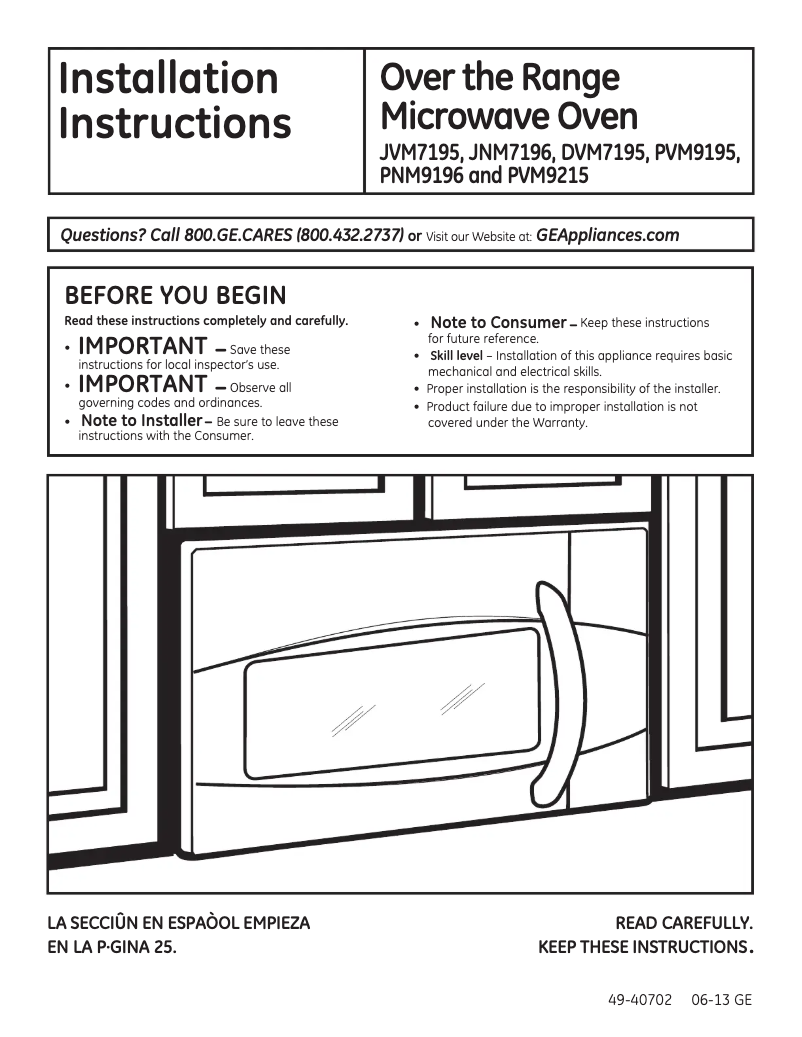 Installation Instructions

Over the Range Microwave Oven

JVM7195, JNM7196, DVM7195, PVM9195, PNM9196 and PVM9215

Questions? Call 800.GE.CARES (800.432.2737) or Visit our Website at: GEAppliances.com

BEFORE YOU BEGIN

Read these instructions completely and carefully.

• IMPORTANT – Save these instructions for local inspector's use.

• IMPORTANT – Observe all governing codes and ordinances.

• Note to Installer – Be sure to leave these instructions with the Consumer.

• Note to Consumer – Keep these instructions for future reference.

• Skill level – Installation of this appliance requires basic mechanical and electrical skills.

• Proper installation is the responsibility of the installer.

• Product failure due to improper installation is not covered under the Warranty.

LA SECCIÛN EN ESPAÒOL EMPIEZA EN LA P·GINA 25.

READ CAREFULLY. KEEP THESE INSTRUCTIONS.

49-40702 06-13 GE