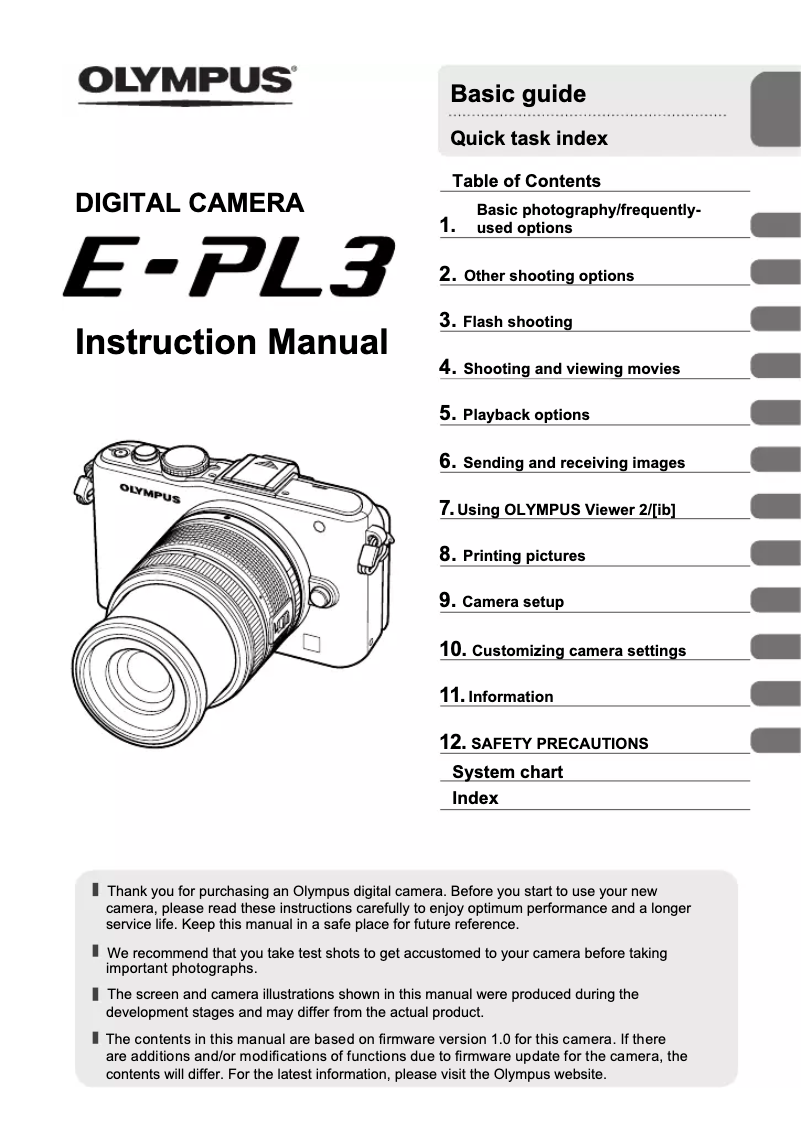 OLYMPUS

DIGITAL CAMERA

E-PL3

Instruction Manual

OLYMPUS

Basic guide

Quick task index

Table of Contents

1. Basic photography/frequently-used options

2. Other shooting options

3. Flash shooting

4. Shooting and viewing movies

5. Playback options

6. Sending and receiving images

7. Using OLYMPUS Viewer 2/[ib]

8. Printing pictures

9. Camera setup

10. Customizing camera settings

11. Information

12. SAFETY PRECAUTIONS

System chart

Index

Thank you for purchasing an Olympus digital camera. Before you start to use your new camera, please read these instructions carefully to enjoy optimum performance and a longer service life. Keep this manual in a safe place for future reference.

We recommend that you take test shots to get accustomed to your camera before taking important photographs.

The screen and camera illustrations shown in this manual were produced during the development stages and may differ from the actual product.

The contents in this manual are based on firmware version 1.0 for this camera. If there are additions and/or modifications of functions due to firmware update for the camera, the contents will differ. For the latest information, please visit the Olympus website.