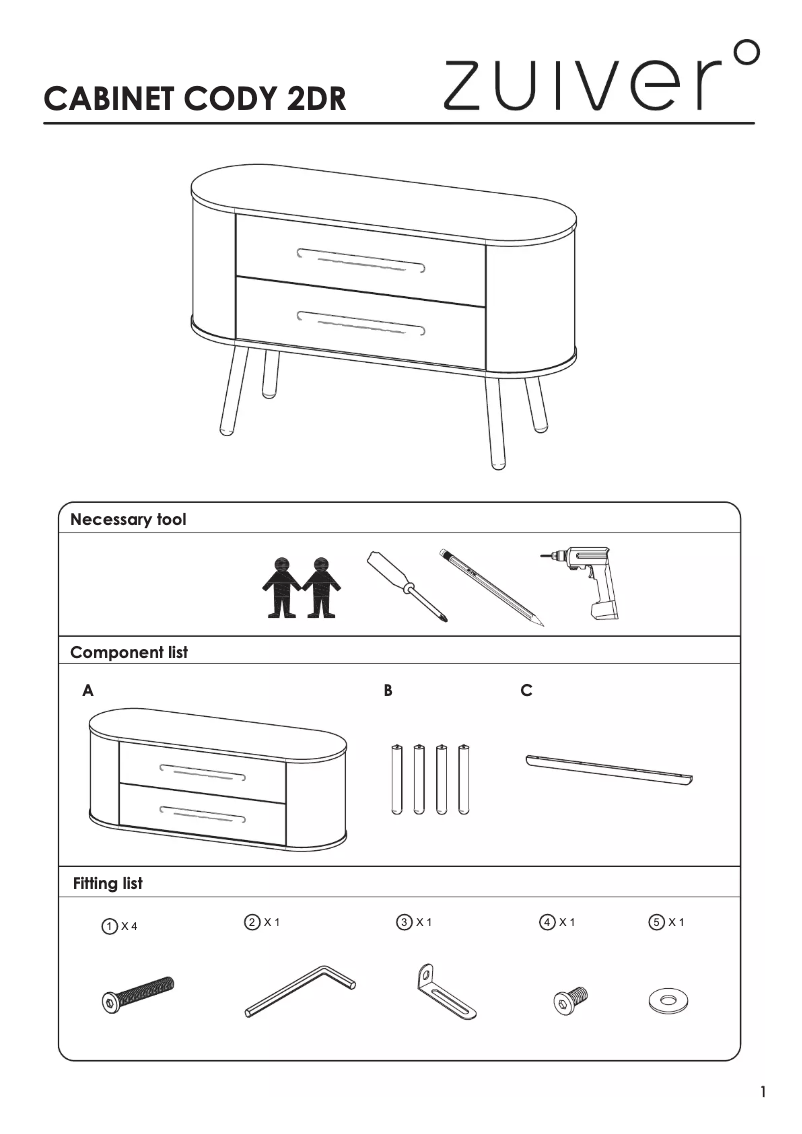 CABINET CODY 2DR

zuiver°

Necessary tool

Component list

A

B

C

Fitting list

1 X 4

2 X 1

3 X 1

4 X 1

5 X 1

1