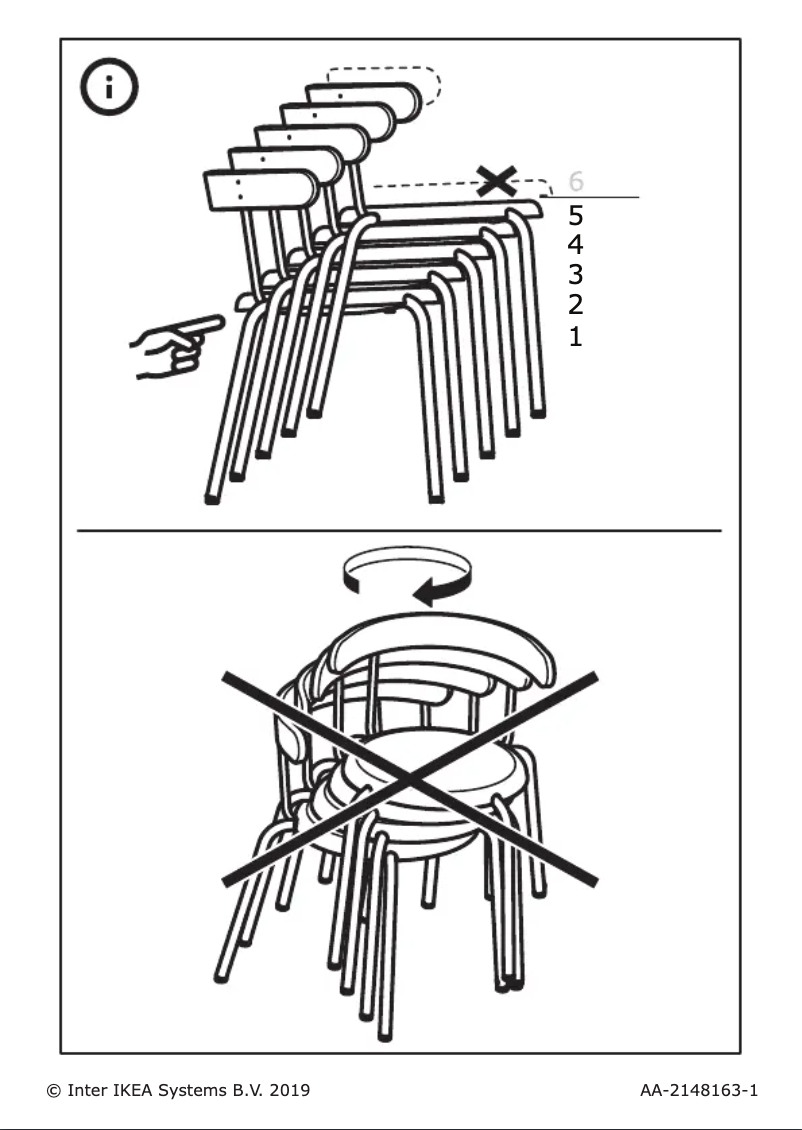 i

6
5
4
3
2
1

© Inter IKEA Systems B.V. 2019

AA-2148163-1