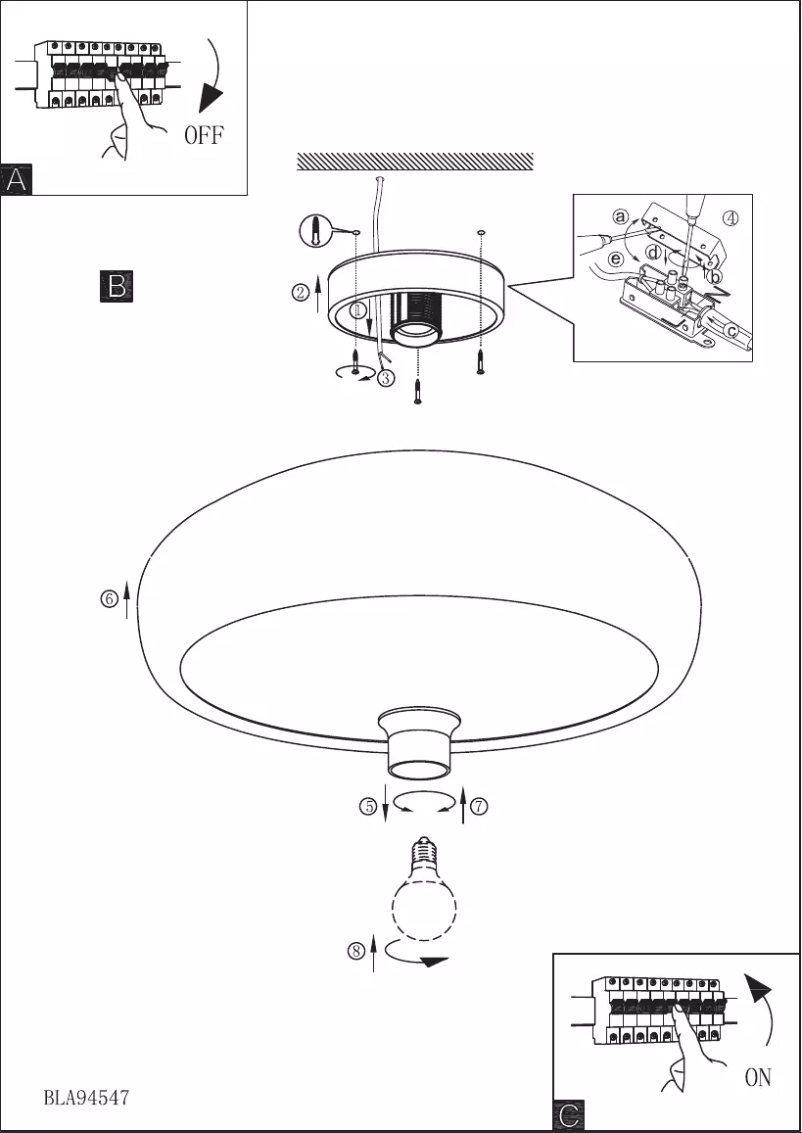 OFF

A

B

②

①

③

ⓐ ④ ⓓ ⓔ ⓑ ⓒ

⑥

⑤ ⑦

⑧

ON

C

BLA94547