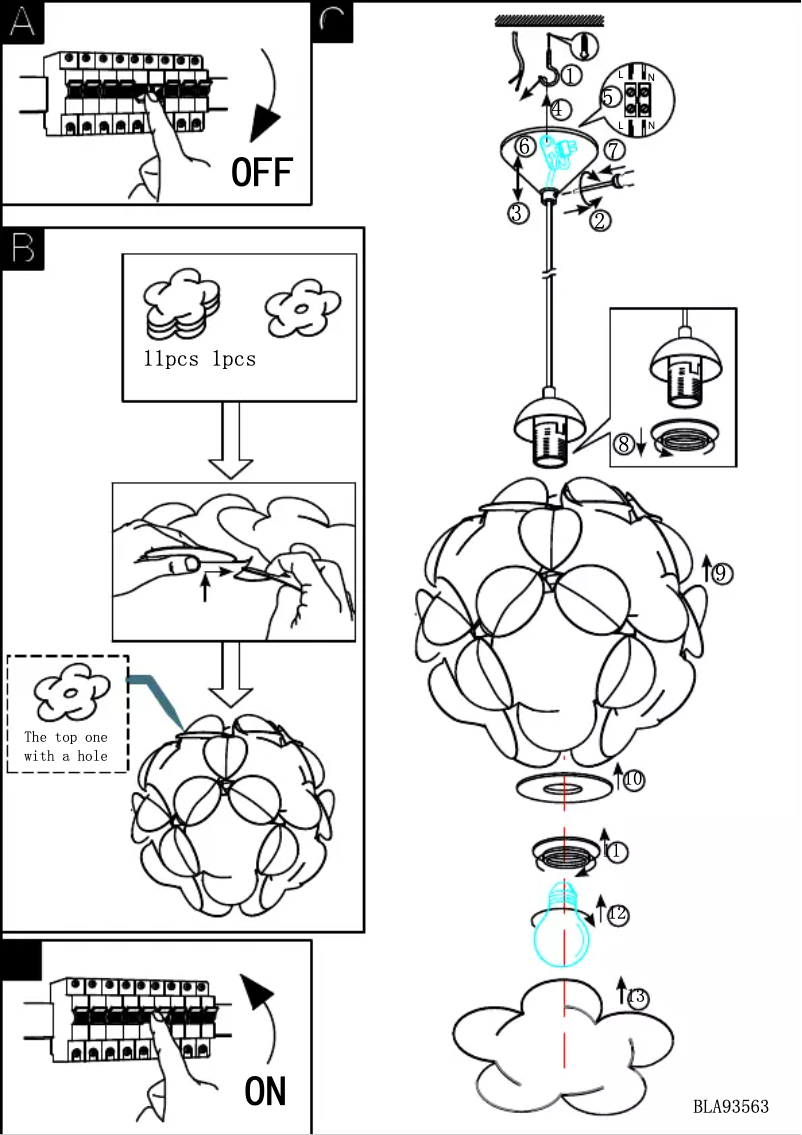 A

OFF

B

11pcs 1pcs

The top one with a hole

ON

C

1
4
5
L N
L N
6
7
3
2
8
9
10
11
12
13

BLA93563