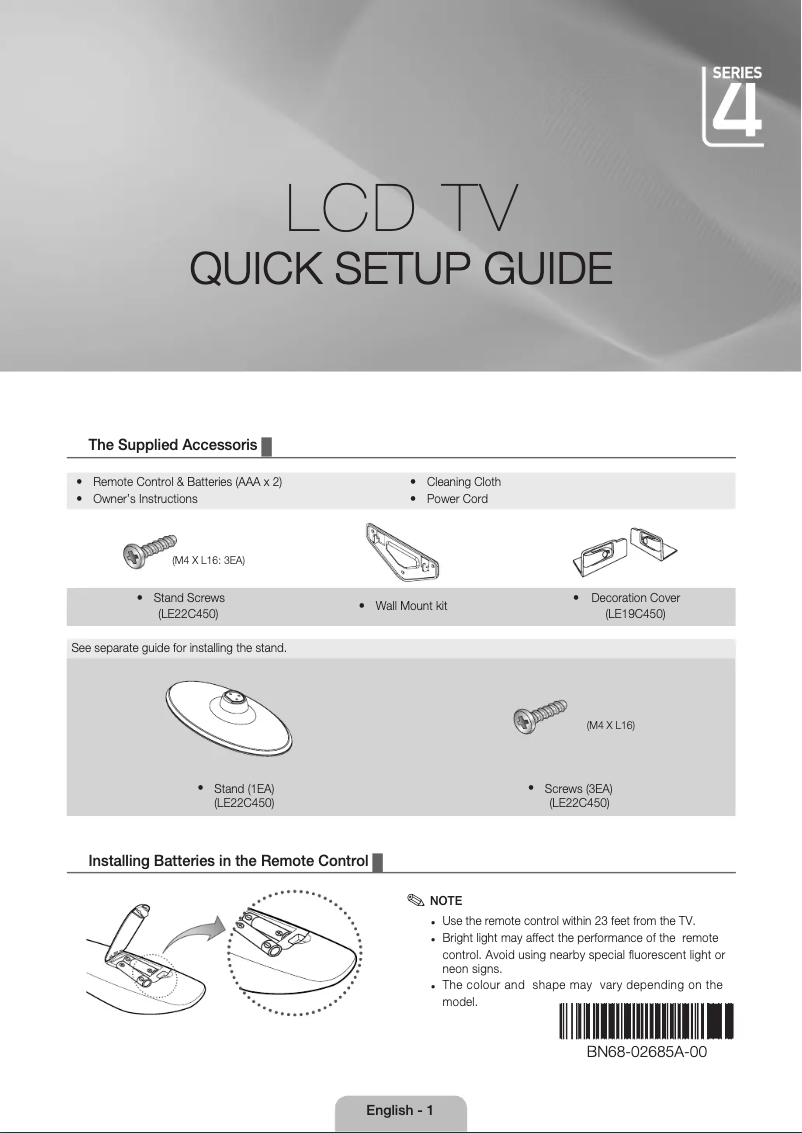 SERIES 4

LCD TV
QUICK SETUP GUIDE

The Supplied Accessoris

- Remote Control & Batteries (AAA x 2)
- Owner's Instructions
- Cleaning Cloth
- Power Cord

(M4 X L16: 3EA)

- Stand Screws (LE22C450)
- Wall Mount kit
- Decoration Cover (LE19C450)

See separate guide for installing the stand.

(M4 X L16)

- Stand (1EA) (LE22C450)
- Screws (3EA) (LE22C450)

Installing Batteries in the Remote Control

NOTE
- Use the remote control within 23 feet from the TV.
- Bright light may affect the performance of the remote control. Avoid using nearby special fluorescent light or neon signs.
- The colour and shape may vary depending on the model.

BN68-02685A-00

English - 1