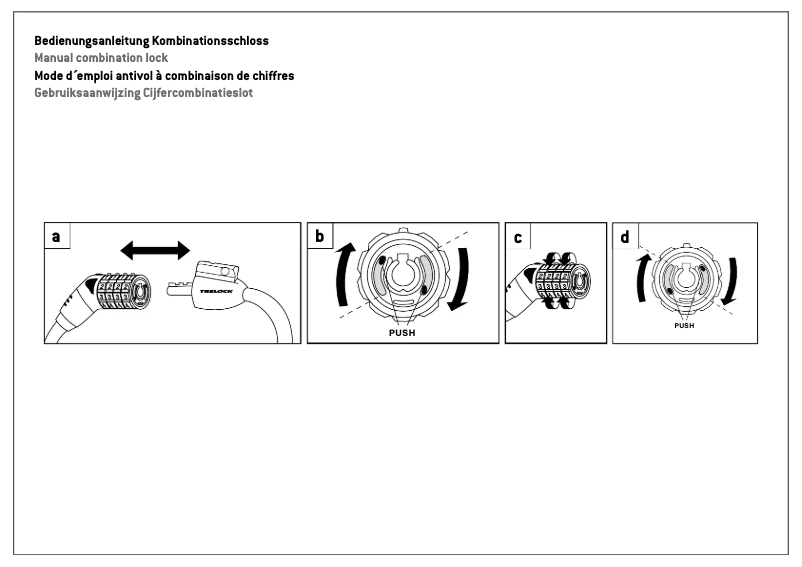 Bedienungsanleitung Kombinationsschloss
Manual combination lock
Mode d´emploi antivol à combinaison de chiffres
Gebruiksaanwijzing Cijfercombinatieslot

a

TRELOCK

b

PUSH

c

d

PUSH