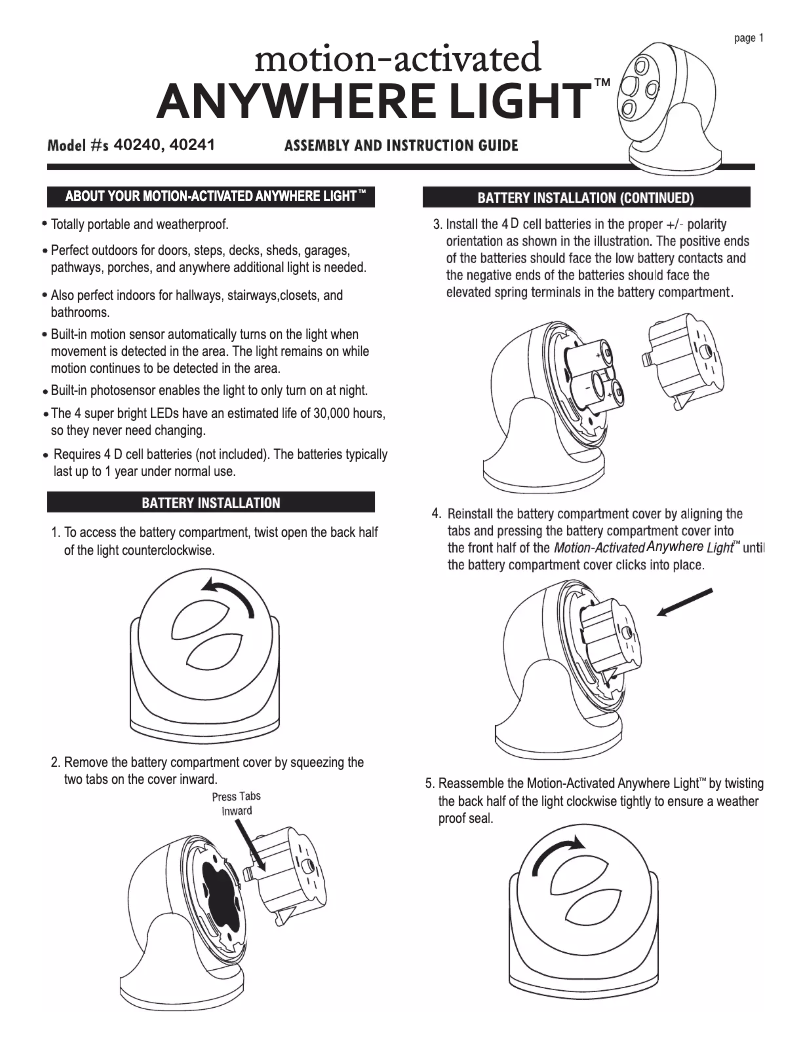 page 1

motion-activated
ANYWHERE LIGHT™

Model #s 40240, 40241

ASSEMBLY AND INSTRUCTION GUIDE

ABOUT YOUR MOTION-ACTIVATED ANYWHERE LIGHT™

• Totally portable and weatherproof.
• Perfect outdoors for doors, steps, decks, sheds, garages, pathways, porches, and anywhere additional light is needed.
• Also perfect indoors for hallways, stairways,closets, and bathrooms.
• Built-in motion sensor automatically turns on the light when movement is detected in the area. The light remains on while motion continues to be detected in the area.
• Built-in photosensor enables the light to only turn on at night.
• The 4 super bright LEDs have an estimated life of 30,000 hours, so they never need changing.
• Requires 4 D cell batteries (not included). The batteries typically last up to 1 year under normal use.

BATTERY INSTALLATION

1. To access the battery compartment, twist open the back half of the light counterclockwise.

2. Remove the battery compartment cover by squeezing the two tabs on the cover inward.

Press Tabs Inward

BATTERY INSTALLATION (CONTINUED)

3. Install the 4 D cell batteries in the proper +/- polarity orientation as shown in the illustration. The positive ends of the batteries should face the low battery contacts and the negative ends of the batteries should face the elevated spring terminals in the battery compartment.

4. Reinstall the battery compartment cover by aligning the tabs and pressing the battery compartment cover into the front half of the Motion-Activated Anywhere Light™ until the battery compartment cover clicks into place.

5. Reassemble the Motion-Activated Anywhere Light™ by twisting the back half of the light clockwise tightly to ensure a weather proof seal.