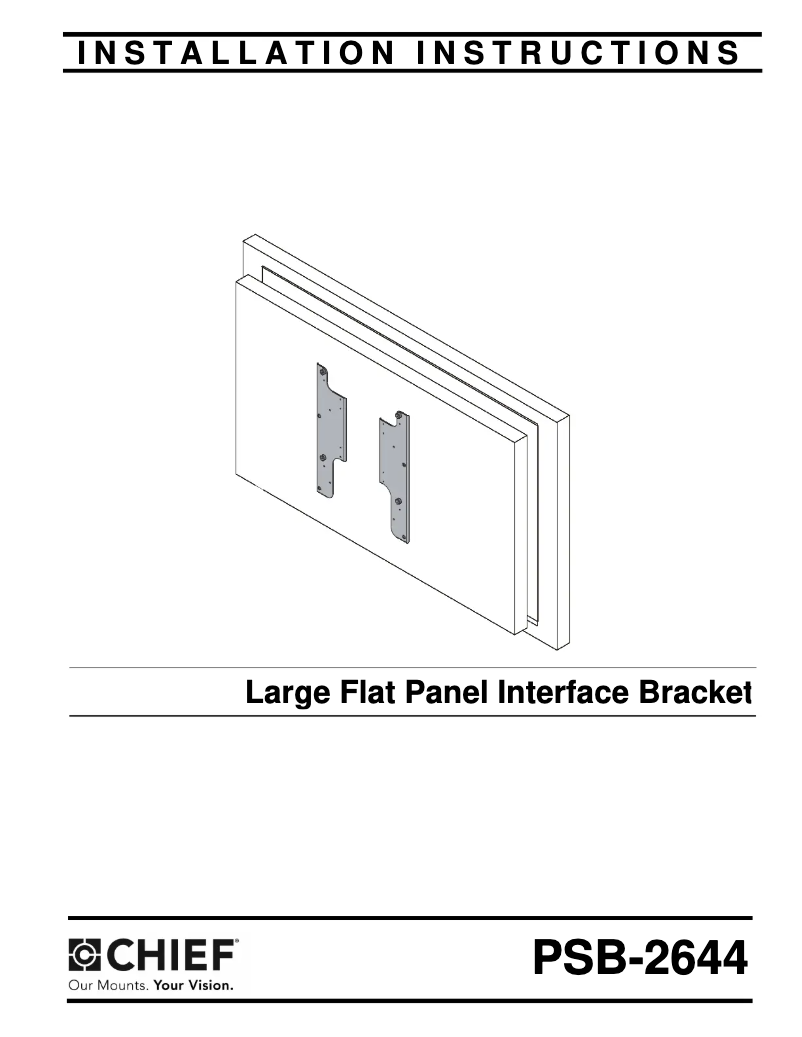 INSTALLATION INSTRUCTIONS

Large Flat Panel Interface Bracket

CHIEF®
Our Mounts. Your Vision.

PSB-2644