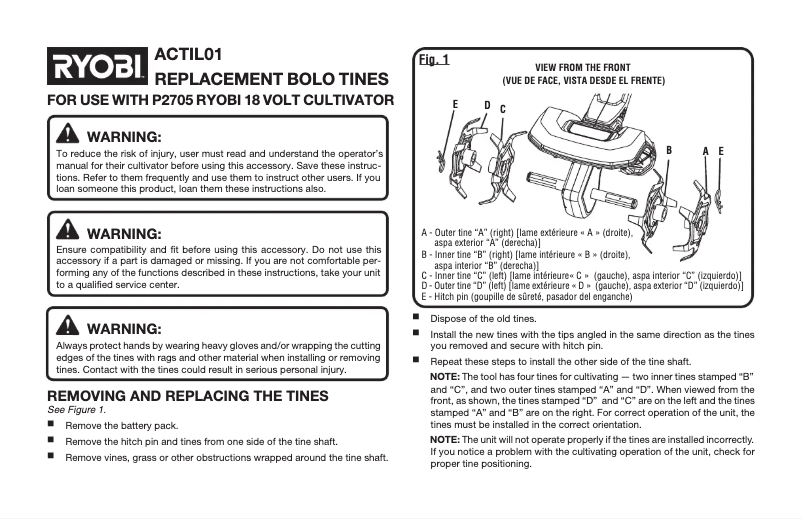 RYOBI

ACTIL01
REPLACEMENT BOLO TINES

FOR USE WITH P2705 RYOBI 18 VOLT CULTIVATOR

WARNING:
To reduce the risk of injury, user must read and understand the operator's manual for their cultivator before using this accessory. Save these instructions. Refer to them frequently and use them to instruct other users. If you loan someone this product, loan them these instructions also.

WARNING:
Ensure compatibility and fit before using this accessory. Do not use this accessory if a part is damaged or missing. If you are not comfortable performing any of the functions described in these instructions, take your unit to a qualified service center.

WARNING:
Always protect hands by wearing heavy gloves and/or wrapping the cutting edges of the tines with rags and other material when installing or removing tines. Contact with the tines could result in serious personal injury.

REMOVING AND REPLACING THE TINES
See Figure 1.

■ Remove the battery pack.

■ Remove the hitch pin and tines from one side of the tine shaft.

■ Remove vines, grass or other obstructions wrapped around the tine shaft.

Fig. 1

VIEW FROM THE FRONT
(VUE DE FACE, VISTA DESDE EL FRENTE)

E D C B A E

A - Outer tine "A" (right) [lame extérieure « A » (droite), aspa exterior "A" (derecha)]
B - Inner tine "B" (right) [lame intérieure « B » (droite), aspa interior "B" (derecha)]
C - Inner tine "C" (left) [lame intérieure« C » (gauche), aspa interior "C" (izquierdo)]
D - Outer tine "D" (left) [lame extérieure « D » (gauche), aspa exterior "D" (izquierdo)]
E - Hitch pin (goupille de sûreté, pasador del enganche)

■ Dispose of the old tines.

■ Install the new tines with the tips angled in the same direction as the tines you removed and secure with hitch pin.

■ Repeat these steps to install the other side of the tine shaft.

NOTE: The tool has four tines for cultivating — two inner tines stamped "B" and "C", and two outer tines stamped "A" and "D". When viewed from the front, as shown, the tines stamped "D" and "C" are on the left and the tines stamped "A" and "B" are on the right. For correct operation of the unit, the tines must be installed in the correct orientation.

NOTE: The unit will not operate properly if the tines are installed incorrectly. If you notice a problem with the cultivating operation of the unit, check for proper tine positioning.