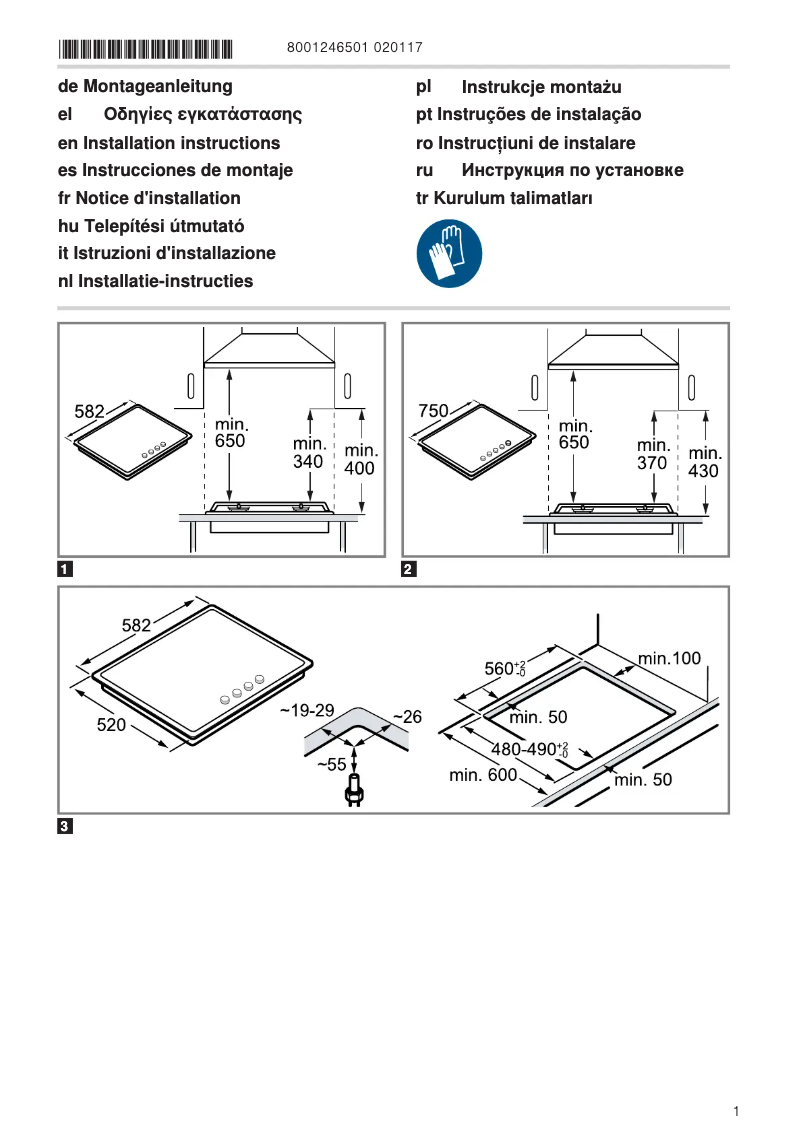 8001246501 020117

de Montageanleitung
el Οδηγίες εγκατάστασης
en Installation instructions
es Instrucciones de montaje
fr Notice d'installation
hu Telepítési útmutató
it Istruzioni d'installazione
nl Installatie-instructies

pl Instrukcje montażu
pt Instruções de instalação
ro Instrucțiuni de instalare
ru Инструкция по установке
tr Kurulum talimatları

582
min. 650
min. 340
min. 400

1

750
min. 650
min. 370
min. 430

2

582
520
~19-29
~26
~55
$560^{+2}_{-0}$
min.100
min. 50
$480\text{-}490^{+2}_{-0}$
min. 600
min. 50

3

1