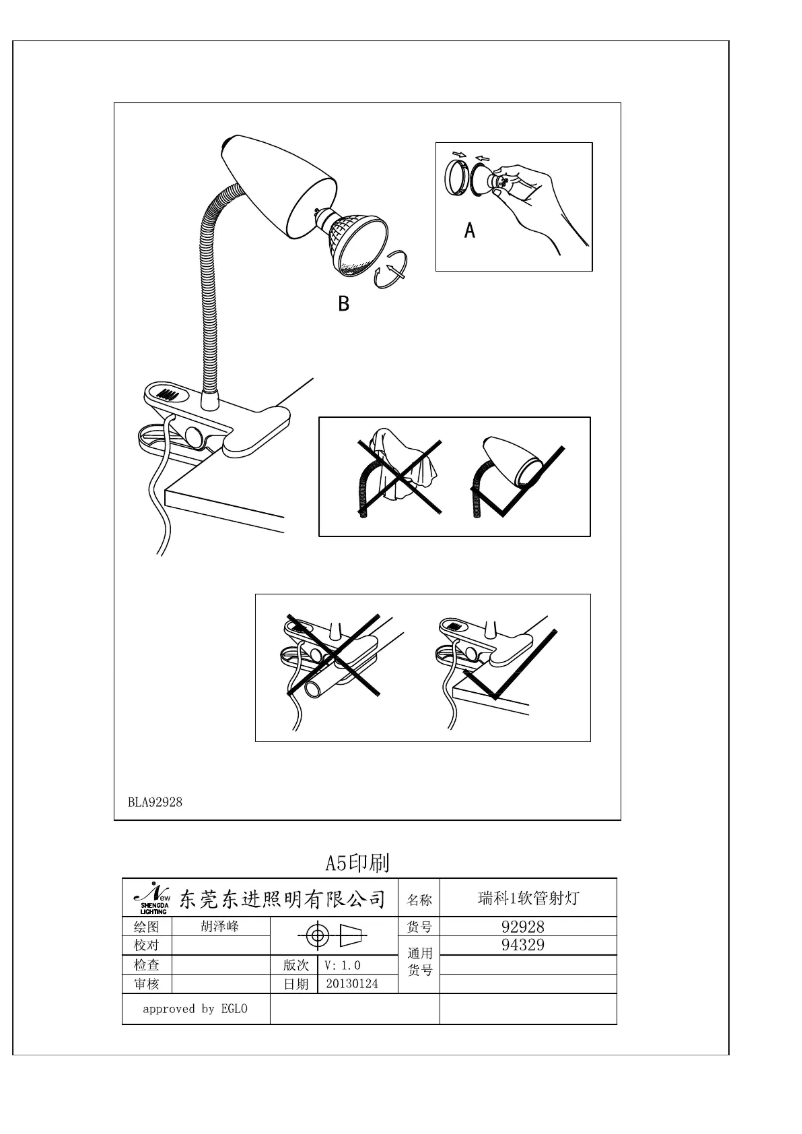 A

B

BLA92928

A5印刷

| New SHENGDA LIGHTING 东莞东进照明有限公司 | | | | 名称 | 瑞科1软管射灯 |
|---|---|---|---|---|---|
| 绘图 | 胡泽峰 | | | 货号 | 92928 |
| 校对 | | | | 通用货号 | 94329 |
| 检查 | | 版次 | V: 1.0 | | |
| 审核 | | 日期 | 20130124 | | |
| approved by EGLO | | | | | |