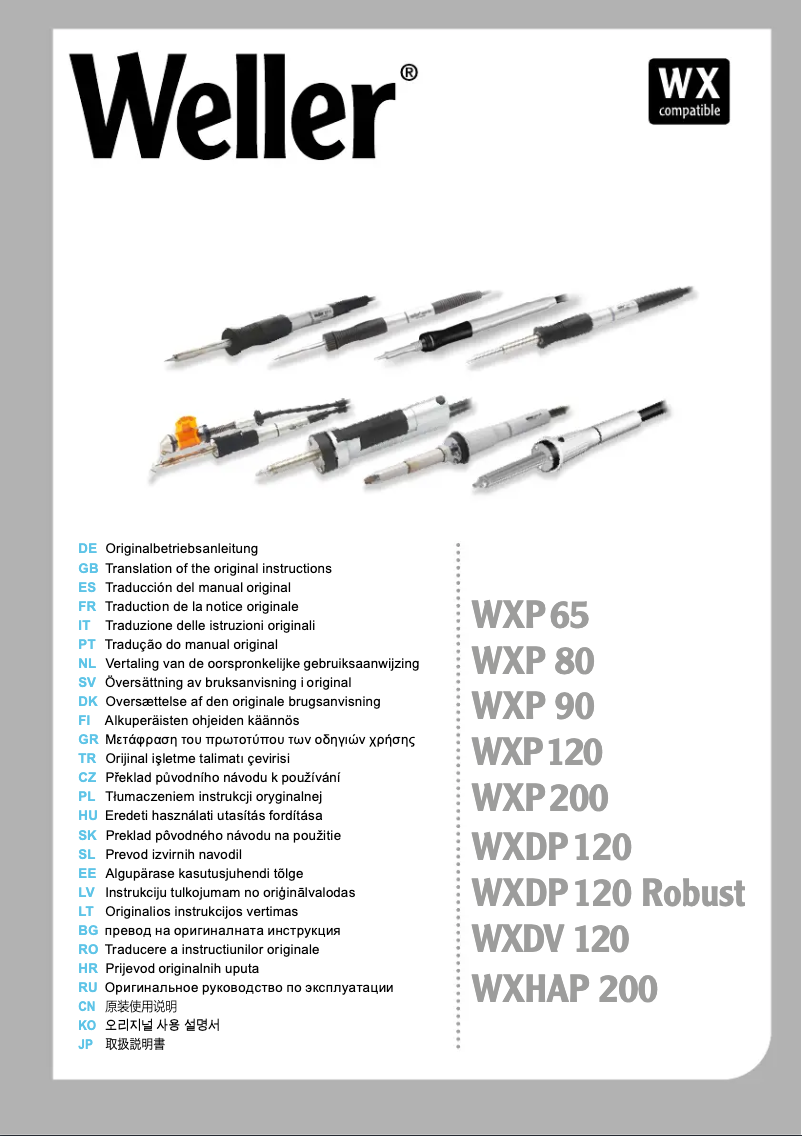 Weller®

WX compatible

DE Originalbetriebsanleitung
GB Translation of the original instructions
ES Traducción del manual original
FR Traduction de la notice originale
IT Traduzione delle istruzioni originali
PT Tradução do manual original
NL Vertaling van de oorspronkelijke gebruiksaanwijzing
SV Översättning av bruksanvisning i original
DK Oversættelse af den originale brugsanvisning
FI Alkuperäisten ohjeiden käännös
GR Μετάφραση του πρωτοτύπου των οδηγιών χρήσης
TR Orijinal işletme talimatı çevirisi
CZ Překlad původního návodu k používání
PL Tłumaczeniem instrukcji oryginalnej
HU Eredeti használati utasítás fordítása
SK Preklad pôvodného návodu na použitie
SL Prevod izvirnih navodil
EE Algupärase kasutusjuhendi tõlge
LV Instrukciju tulkojumam no oriģinālvalodas
LT Originalios instrukcijos vertimas
BG превод на оригиналната инструкция
RO Traducere a instructiunilor originale
HR Prijevod originalnih uputa
RU Оригинальное руководство по эксплуатации
CN 原装使用说明
KO 오리지널 사용 설명서
JP 取扱説明書

WXP 65
WXP 80
WXP 90
WXP 120
WXP 200
WXDP 120
WXDP 120 Robust
WXDV 120
WXHAP 200