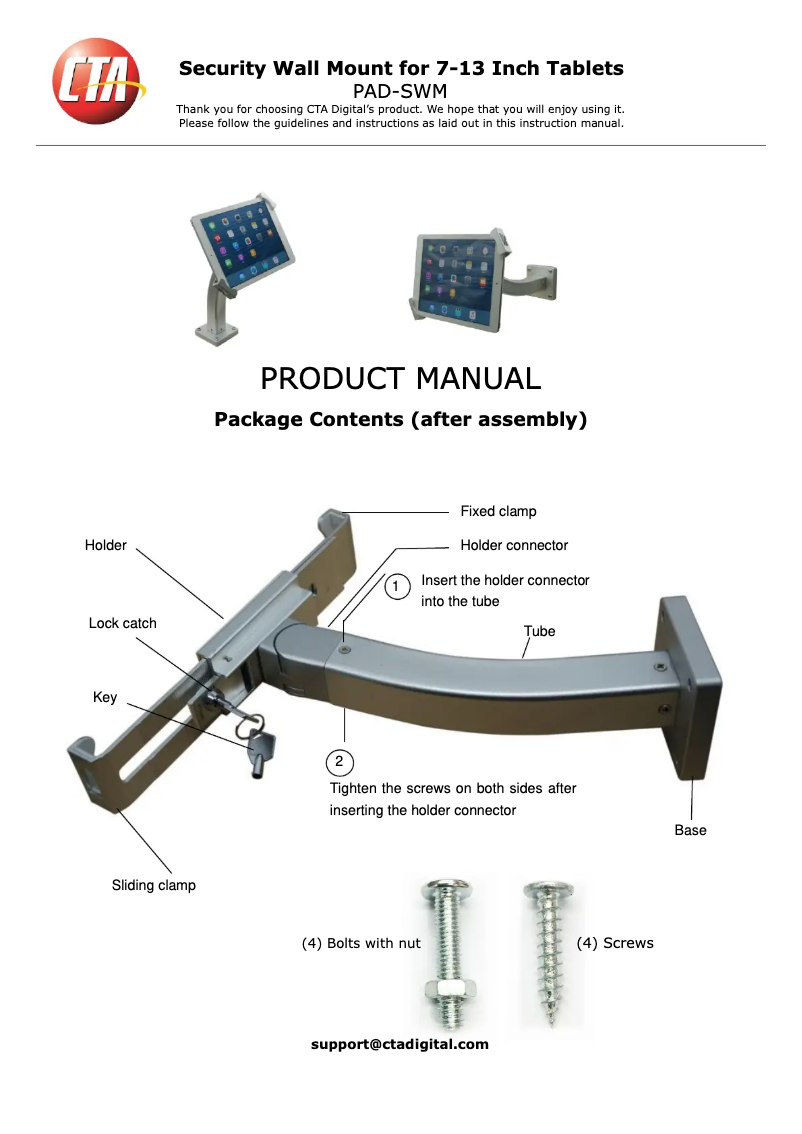 CTA

Security Wall Mount for 7-13 Inch Tablets
PAD-SWM
Thank you for choosing CTA Digital's product. We hope that you will enjoy using it. Please follow the guidelines and instructions as laid out in this instruction manual.

PRODUCT MANUAL
Package Contents (after assembly)

Fixed clamp
Holder
Holder connector
1 Insert the holder connector into the tube
Lock catch
Tube
Key
2 Tighten the screws on both sides after inserting the holder connector
Base
Sliding clamp

(4) Bolts with nut
(4) Screws

support@ctadigital.com