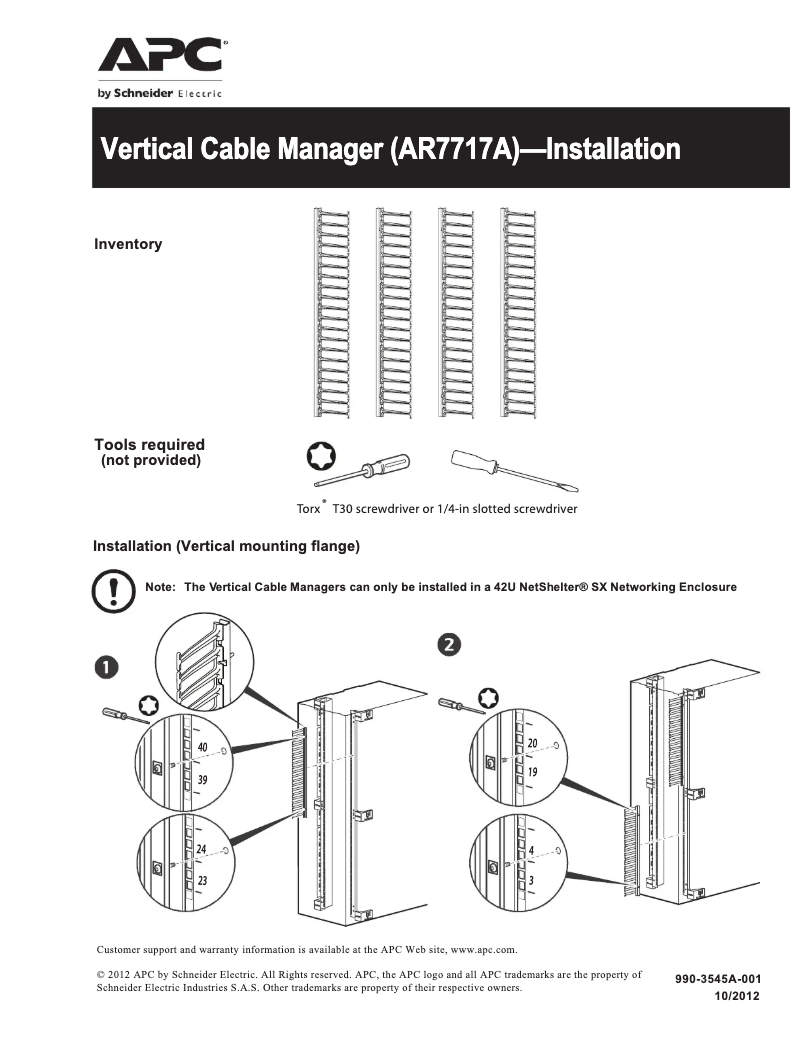 APC®
by Schneider Electric

Vertical Cable Manager (AR7717A)—Installation

Inventory

Tools required
(not provided)

Torx® T30 screwdriver or 1/4-in slotted screwdriver

Installation (Vertical mounting flange)

Note: The Vertical Cable Managers can only be installed in a 42U NetShelter® SX Networking Enclosure

1

40
39
24
23

2

20
19
4
3

Customer support and warranty information is available at the APC Web site, www.apc.com.

© 2012 APC by Schneider Electric. All Rights reserved. APC, the APC logo and all APC trademarks are the property of Schneider Electric Industries S.A.S. Other trademarks are property of their respective owners.

990-3545A-001
10/2012