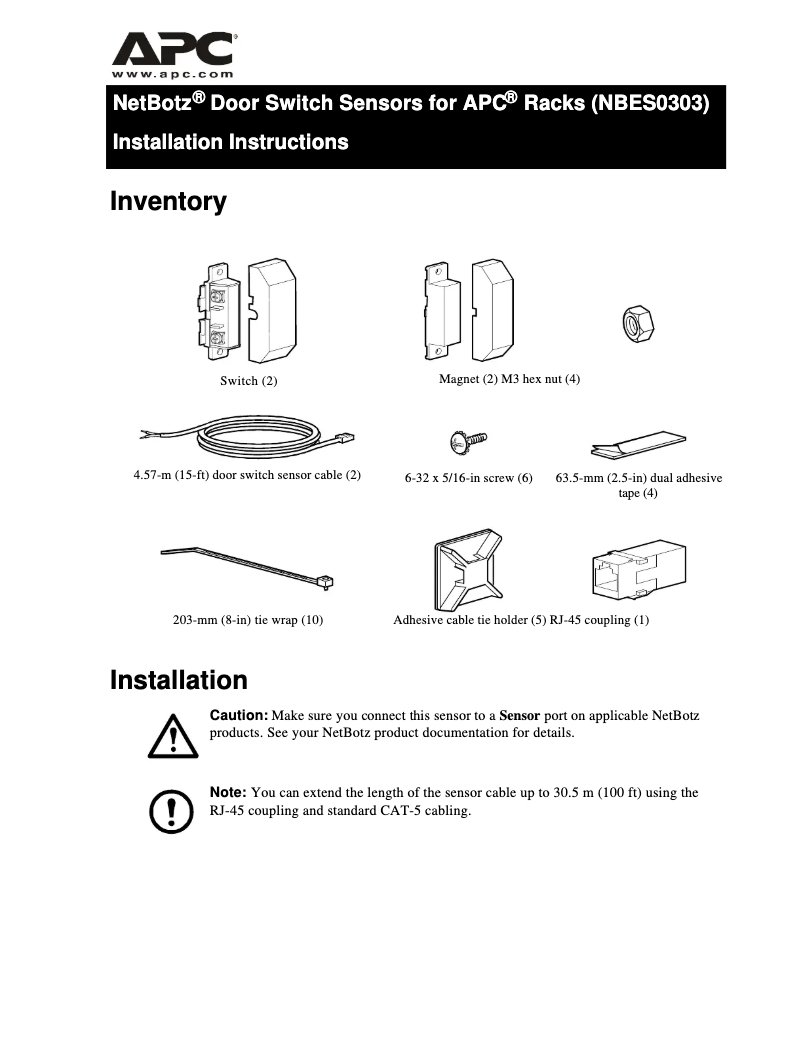 APC®
www.apc.com

NetBotz® Door Switch Sensors for APC® Racks (NBES0303)
Installation Instructions

Inventory

Switch (2)

Magnet (2) M3 hex nut (4)

4.57-m (15-ft) door switch sensor cable (2)

6-32 x 5/16-in screw (6)

63.5-mm (2.5-in) dual adhesive tape (4)

203-mm (8-in) tie wrap (10)

Adhesive cable tie holder (5) RJ-45 coupling (1)

Installation

Caution: Make sure you connect this sensor to a Sensor port on applicable NetBotz products. See your NetBotz product documentation for details.

Note: You can extend the length of the sensor cable up to 30.5 m (100 ft) using the RJ-45 coupling and standard CAT-5 cabling.