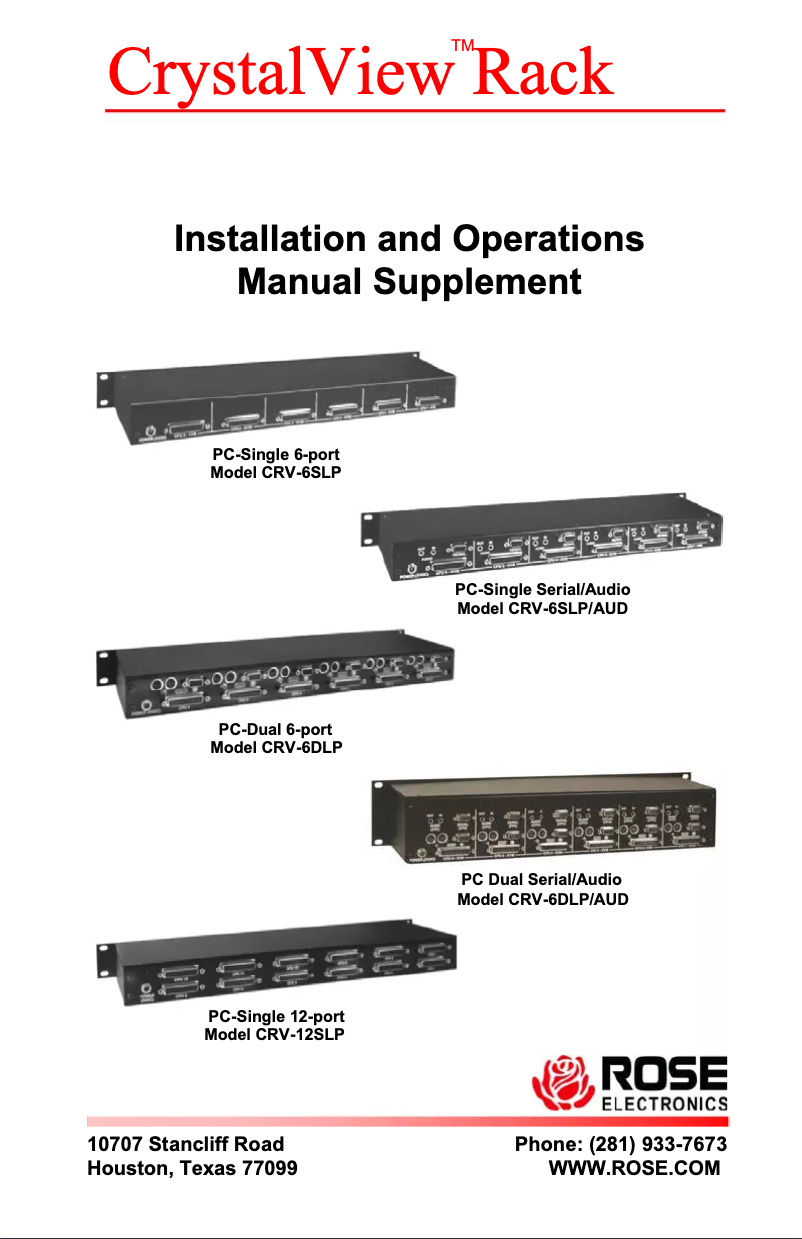 CrystalView™ Rack

Installation and Operations Manual Supplement

PC-Single 6-port
Model CRV-6SLP

PC-Single Serial/Audio
Model CRV-6SLP/AUD

PC-Dual 6-port
Model CRV-6DLP

PC Dual Serial/Audio
Model CRV-6DLP/AUD

PC-Single 12-port
Model CRV-12SLP

ROSE ELECTRONICS

10707 Stancliff Road
Houston, Texas 77099

Phone: (281) 933-7673
WWW.ROSE.COM