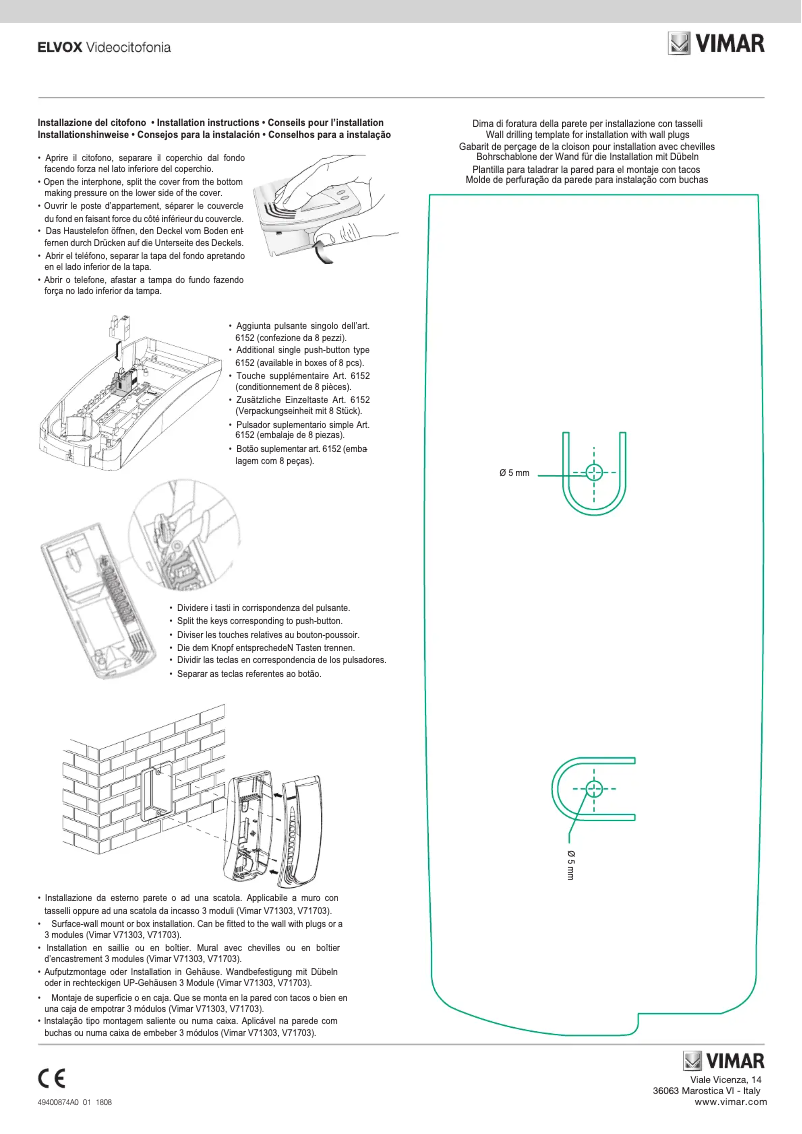 ELVOX Videocitofonia

VIMAR

Installazione del citofono • Installation instructions • Conseils pour l'installation
Installationshinweise • Consejos para la instalación • Conselhos para a instalação

• Aprire il citofono, separare il coperchio dal fondo facendo forza nel lato inferiore del coperchio.
• Open the interphone, split the cover from the bottom making pressure on the lower side of the cover.
• Ouvrir le poste d'appartement, séparer le couvercle du fond en faisant force du côté inférieur du couvercle.
• Das Haustelefon öffnen, den Deckel vom Boden entfernen durch Drücken auf die Unterseite des Deckels.
• Abrir el teléfono, separar la tapa del fondo apretando en el lado inferior de la tapa.
• Abrir o telefone, afastar a tampa do fundo fazendo força no lado inferior da tampa.

• Aggiunta pulsante singolo dell'art. 6152 (confezione da 8 pezzi).
• Additional single push-button type 6152 (available in boxes of 8 pcs).
• Touche supplémentaire Art. 6152 (conditionnement de 8 pièces).
• Zusätzliche Einzeltaste Art. 6152 (Verpackungseinheit mit 8 Stück).
• Pulsador suplementario simple Art. 6152 (embalaje de 8 piezas).
• Botão suplementar art. 6152 (embalagem com 8 peças).

• Dividere i tasti in corrispondenza del pulsante.
• Split the keys corresponding to push-button.
• Diviser les touches relatives au bouton-poussoir.
• Die dem Knopf entsprechedeN Tasten trennen.
• Dividir las teclas en correspondencia de los pulsadores.
• Separar as teclas referentes ao botão.

• Installazione da esterno parete o ad una scatola. Applicabile a muro con tasselli oppure ad una scatola da incasso 3 moduli (Vimar V71303, V71703).
• Surface-wall mount or box installation. Can be fitted to the wall with plugs or a 3 modules (Vimar V71303, V71703).
• Installation en saillie ou en boîtier. Mural avec chevilles ou en boîtier d'encastrement 3 modules (Vimar V71303, V71703).
• Aufputzmontage oder Installation in Gehäuse. Wandbefestigung mit Dübeln oder in rechteckigen UP-Gehäusen 3 Module (Vimar V71303, V71703).
• Montaje de superficie o en caja. Que se monta en la pared con tacos o bien en una caja de empotrar 3 módulos (Vimar V71303, V71703).
• Instalação tipo montagem saliente ou numa caixa. Aplicável na parede com buchas ou numa caixa de embeber 3 módulos (Vimar V71303, V71703).

Dima di foratura della parete per installazione con tasselli
Wall drilling template for installation with wall plugs
Gabarit de perçage de la cloison pour installation avec chevilles
Bohrschablone der Wand für die Installation mit Dübeln
Plantilla para taladrar la pared para el montaje con tacos
Molde de perfuração da parede para instalação com buchas

Ø 5 mm

Ø 5 mm

CE

49400874A0 01 1808

VIMAR
Viale Vicenza, 14
36063 Marostica VI - Italy
www.vimar.com