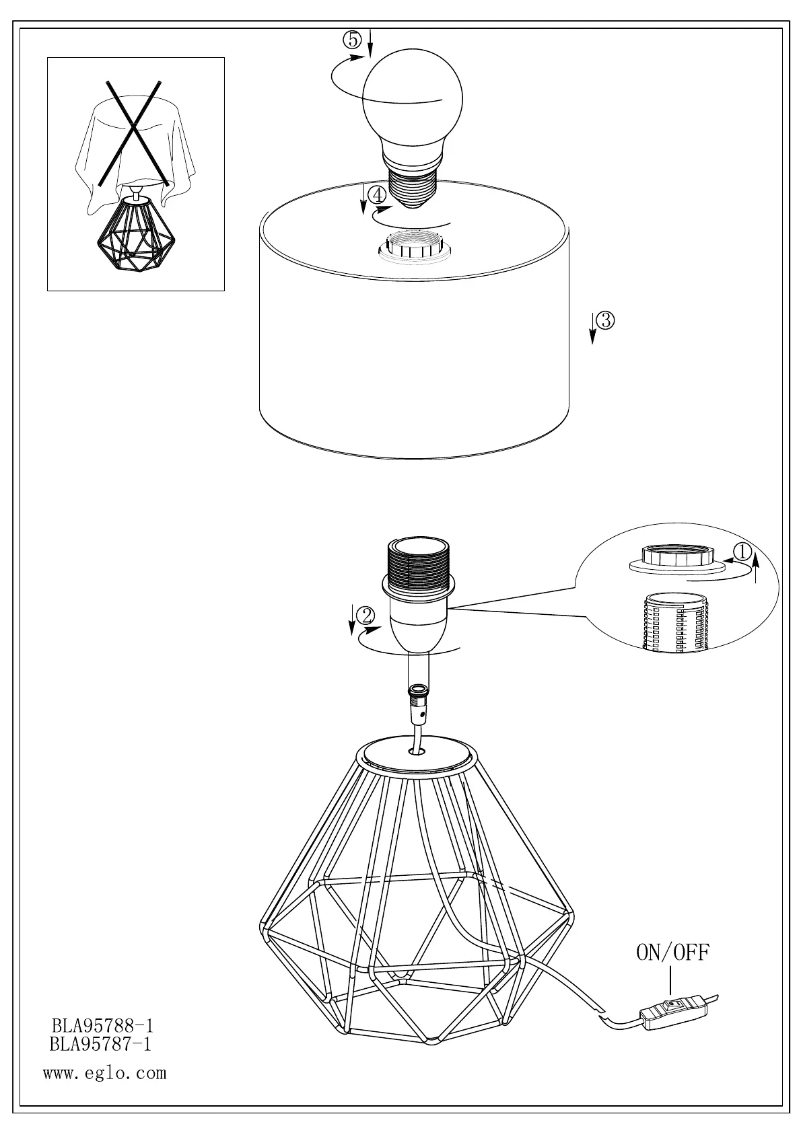 ⑤

④

③

①

②

ON/OFF

BLA95788-1
BLA95787-1

www.eglo.com