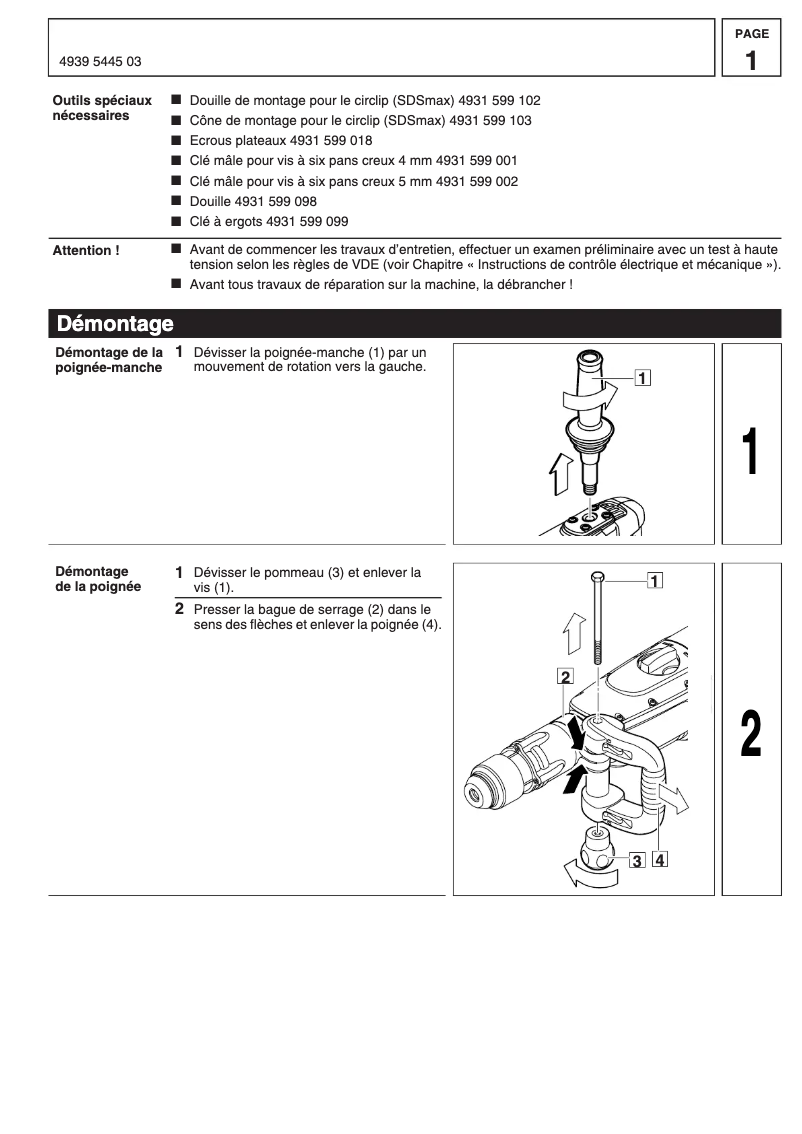 4939 5445 03

PAGE
1

Outils spéciaux nécessaires

■ Douille de montage pour le circlip (SDSmax) 4931 599 102
■ Cône de montage pour le circlip (SDSmax) 4931 599 103
■ Ecrous plateaux 4931 599 018
■ Clé mâle pour vis à six pans creux 4 mm 4931 599 001
■ Clé mâle pour vis à six pans creux 5 mm 4931 599 002
■ Douille 4931 599 098
■ Clé à ergots 4931 599 099

Attention !

■ Avant de commencer les travaux d'entretien, effectuer un examen préliminaire avec un test à haute tension selon les règles de VDE (voir Chapitre « Instructions de contrôle électrique et mécanique »).
■ Avant tous travaux de réparation sur la machine, la débrancher !

Démontage

Démontage de la poignée-manche

1 Dévisser la poignée-manche (1) par un mouvement de rotation vers la gauche.

1

1

Démontage de la poignée

1 Dévisser le pommeau (3) et enlever la vis (1).
2 Presser la bague de serrage (2) dans le sens des flèches et enlever la poignée (4).

1
2
3
4

2