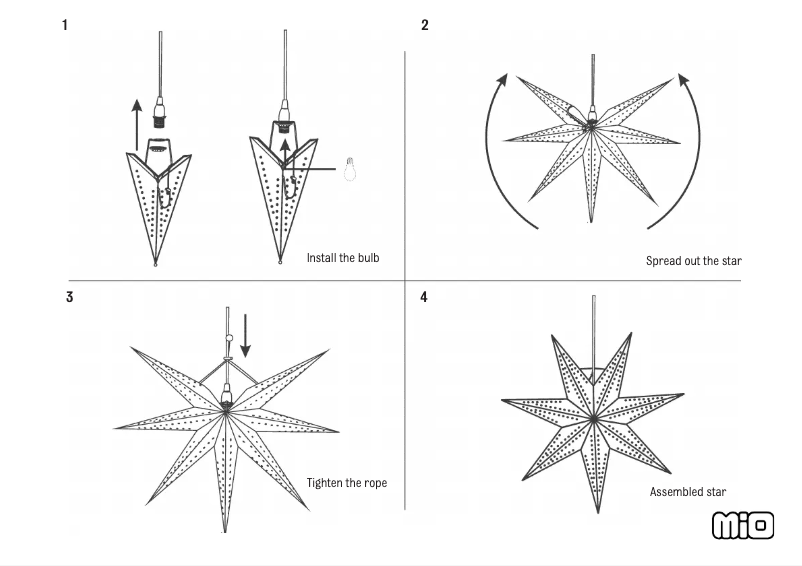 1

Install the bulb

2

Spread out the star

3

Tighten the rope

4

Assembled star

MiO