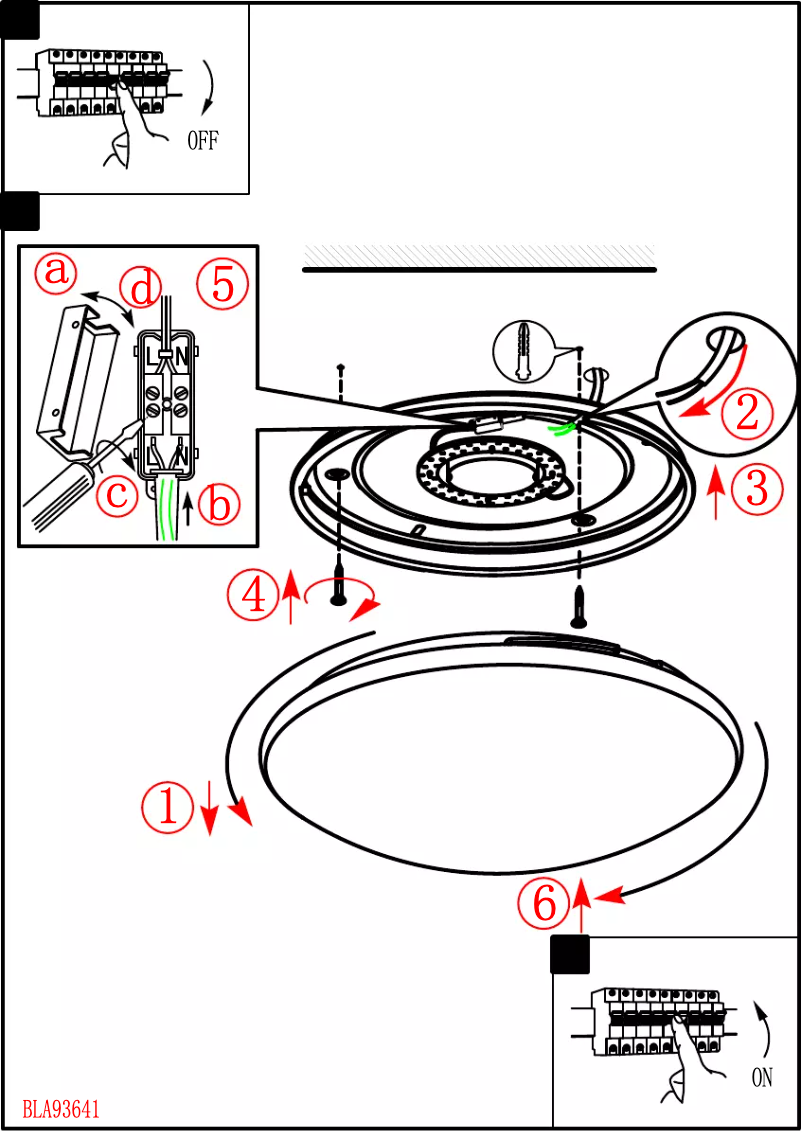 OFF

ⓐ ⓓ ⑤

L N

L N

ⓒ ⓑ

②

③

④

①

⑥

ON

BLA93641