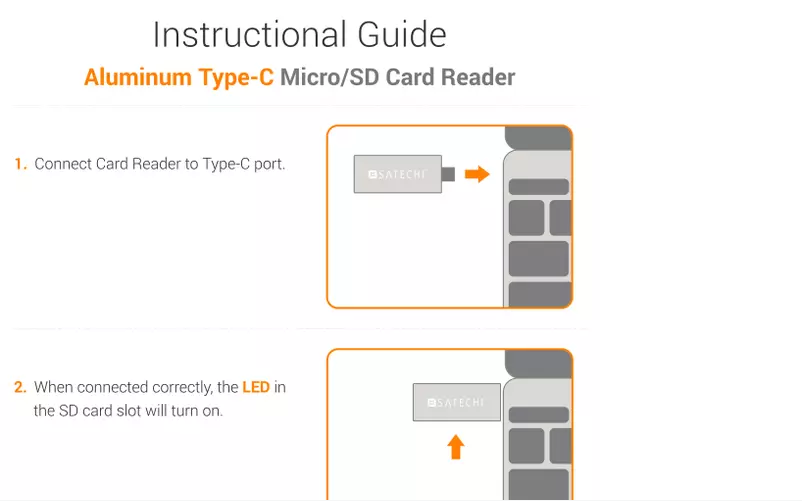 Instructional Guide

Aluminum Type-C Micro/SD Card Reader

1. Connect Card Reader to Type-C port.

SATECHI

2. When connected correctly, the LED in the SD card slot will turn on.

SATECHI