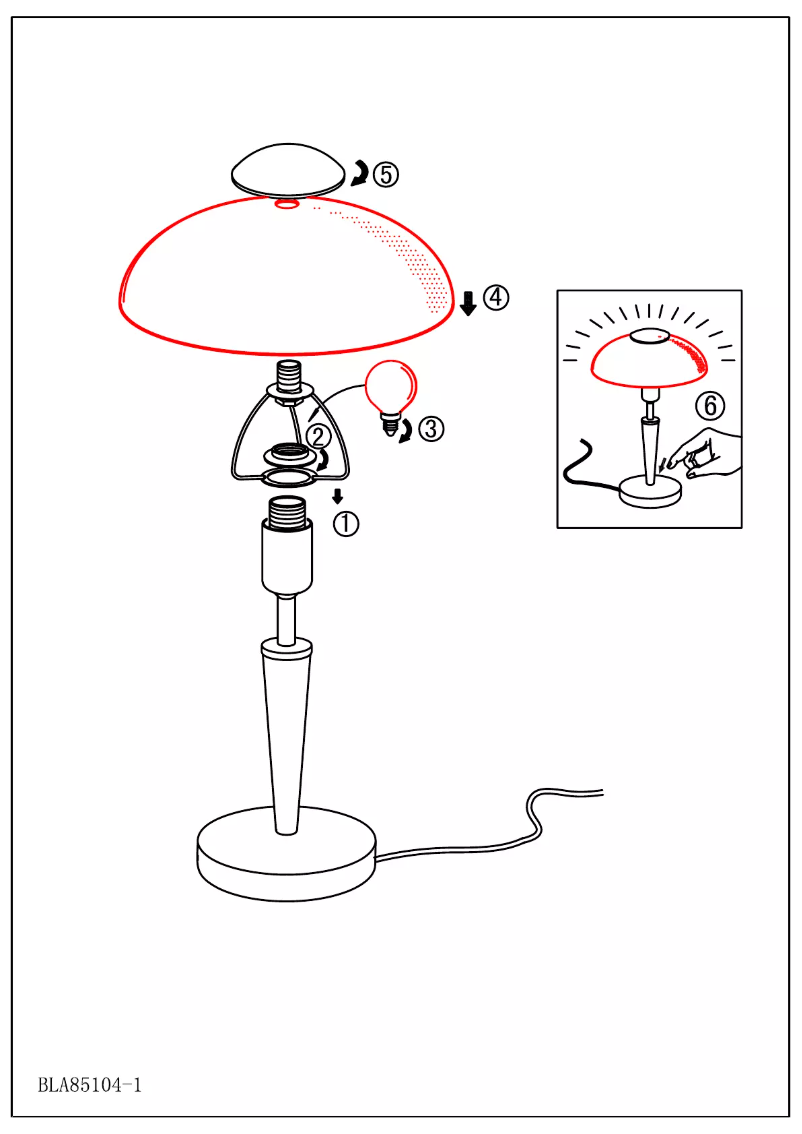 ⑤
④
③
②
①
⑥
BLA85104-1