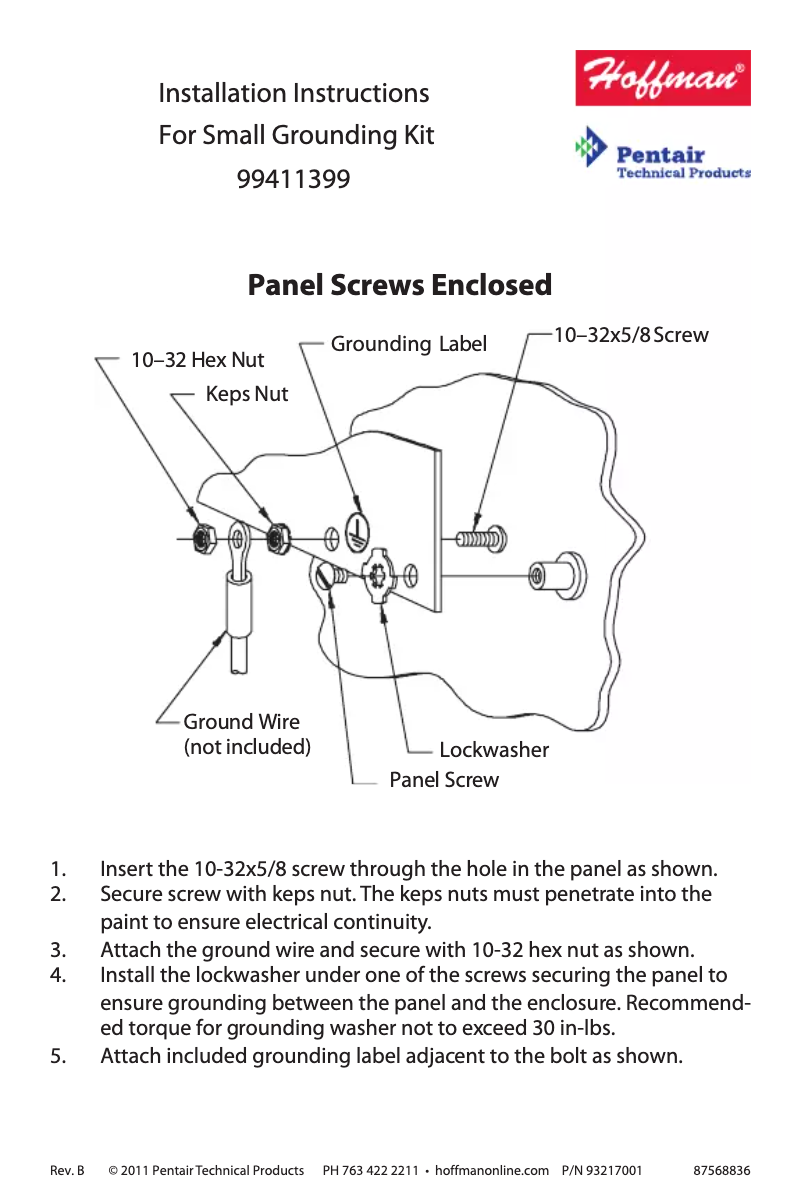 Installation Instructions
For Small Grounding Kit
99411399

Hoffman®

Pentair
Technical Products

Panel Screws Enclosed

10–32 Hex Nut
Keps Nut
Grounding Label
10–32x5/8 Screw
Ground Wire
(not included)
Lockwasher
Panel Screw

1. Insert the 10-32x5/8 screw through the hole in the panel as shown.
2. Secure screw with keps nut. The keps nuts must penetrate into the paint to ensure electrical continuity.
3. Attach the ground wire and secure with 10-32 hex nut as shown.
4. Install the lockwasher under one of the screws securing the panel to ensure grounding between the panel and the enclosure. Recommended torque for grounding washer not to exceed 30 in-lbs.
5. Attach included grounding label adjacent to the bolt as shown.

Rev. B © 2011 Pentair Technical Products PH 763 422 2211 • hoffmanonline.com P/N 93217001 87568836