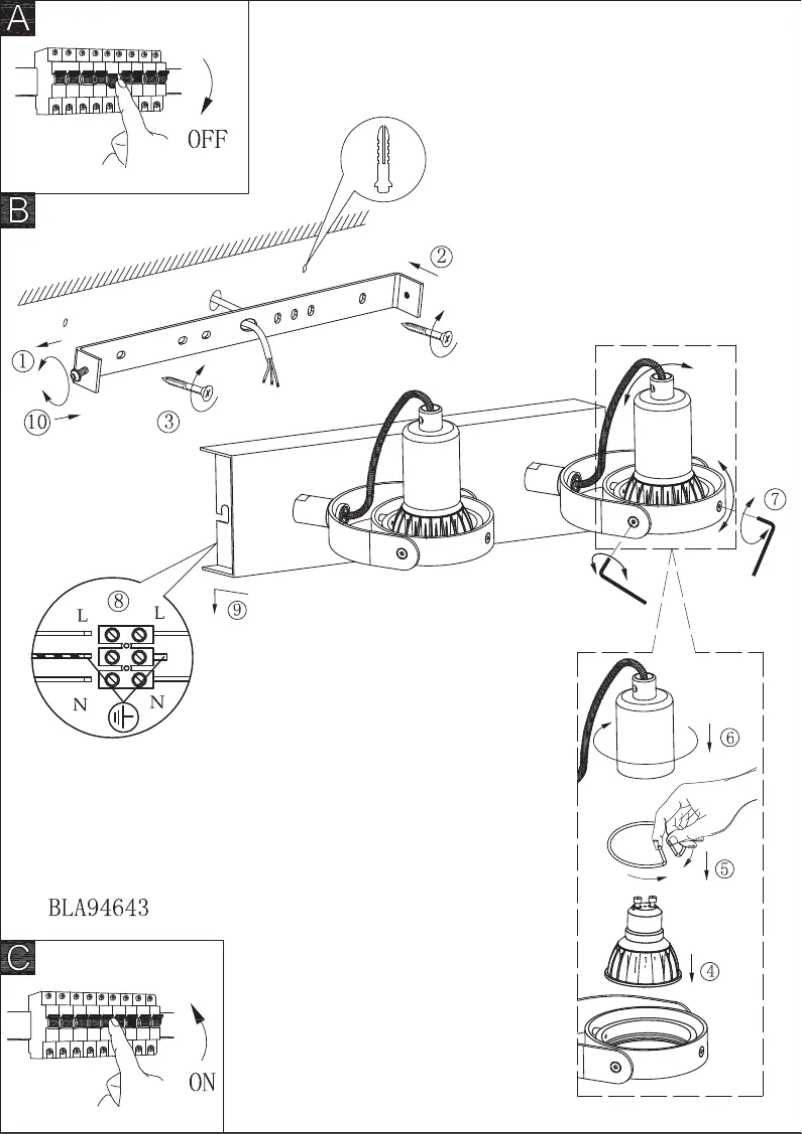 A

OFF

B

②

①

⑩

③

⑦

⑧

L L

N N

⑨

⑥

⑤

④

BLA94643

C

ON