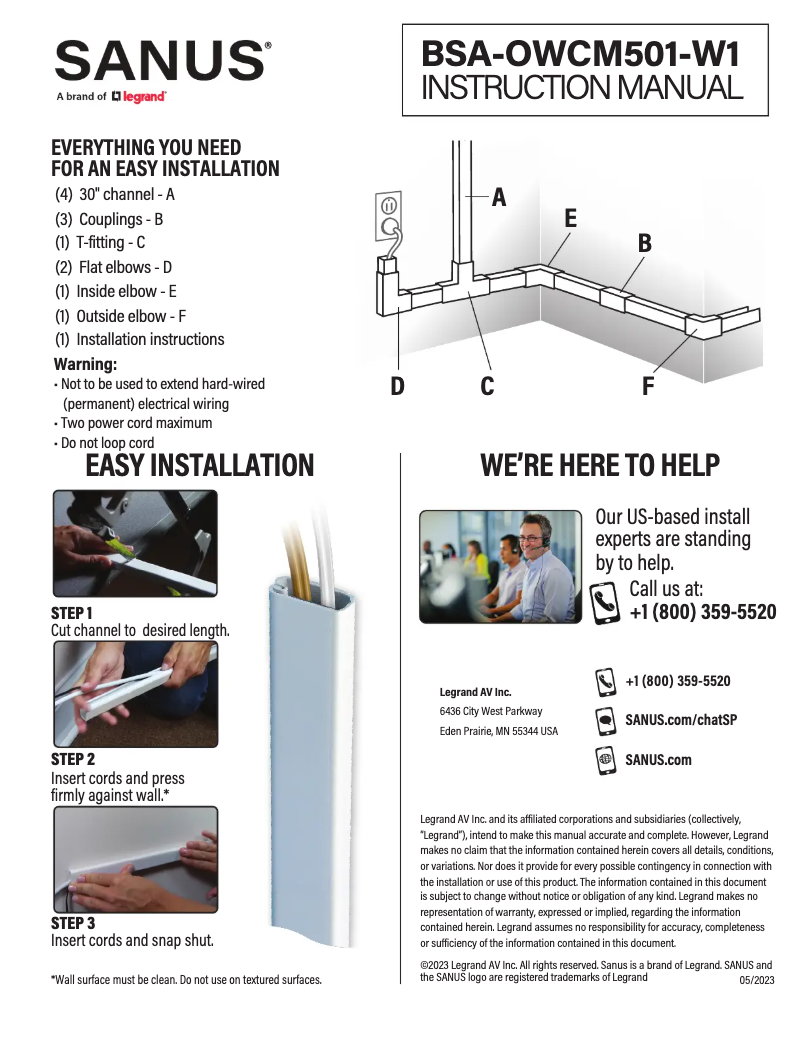 SANUS®
A brand of legrand®

BSA-OWCM501-W1
INSTRUCTION MANUAL

EVERYTHING YOU NEED FOR AN EASY INSTALLATION
(4) 30" channel - A
(3) Couplings - B
(1) T-fitting - C
(2) Flat elbows - D
(1) Inside elbow - E
(1) Outside elbow - F
(1) Installation instructions

Warning:
• Not to be used to extend hard-wired (permanent) electrical wiring
• Two power cord maximum
• Do not loop cord

A
E
B
D
C
F

EASY INSTALLATION

STEP 1
Cut channel to desired length.

STEP 2
Insert cords and press firmly against wall.*

STEP 3
Insert cords and snap shut.

*Wall surface must be clean. Do not use on textured surfaces.

WE'RE HERE TO HELP

Our US-based install experts are standing by to help.
Call us at:
+1 (800) 359-5520

Legrand AV Inc.
6436 City West Parkway
Eden Prairie, MN 55344 USA

+1 (800) 359-5520
SANUS.com/chatSP
SANUS.com

Legrand AV Inc. and its affiliated corporations and subsidiaries (collectively, "Legrand"), intend to make this manual accurate and complete. However, Legrand makes no claim that the information contained herein covers all details, conditions, or variations. Nor does it provide for every possible contingency in connection with the installation or use of this product. The information contained in this document is subject to change without notice or obligation of any kind. Legrand makes no representation of warranty, expressed or implied, regarding the information contained herein. Legrand assumes no responsibility for accuracy, completeness or sufficiency of the information contained in this document.

©2023 Legrand AV Inc. All rights reserved. Sanus is a brand of Legrand. SANUS and the SANUS logo are registered trademarks of Legrand 05/2023