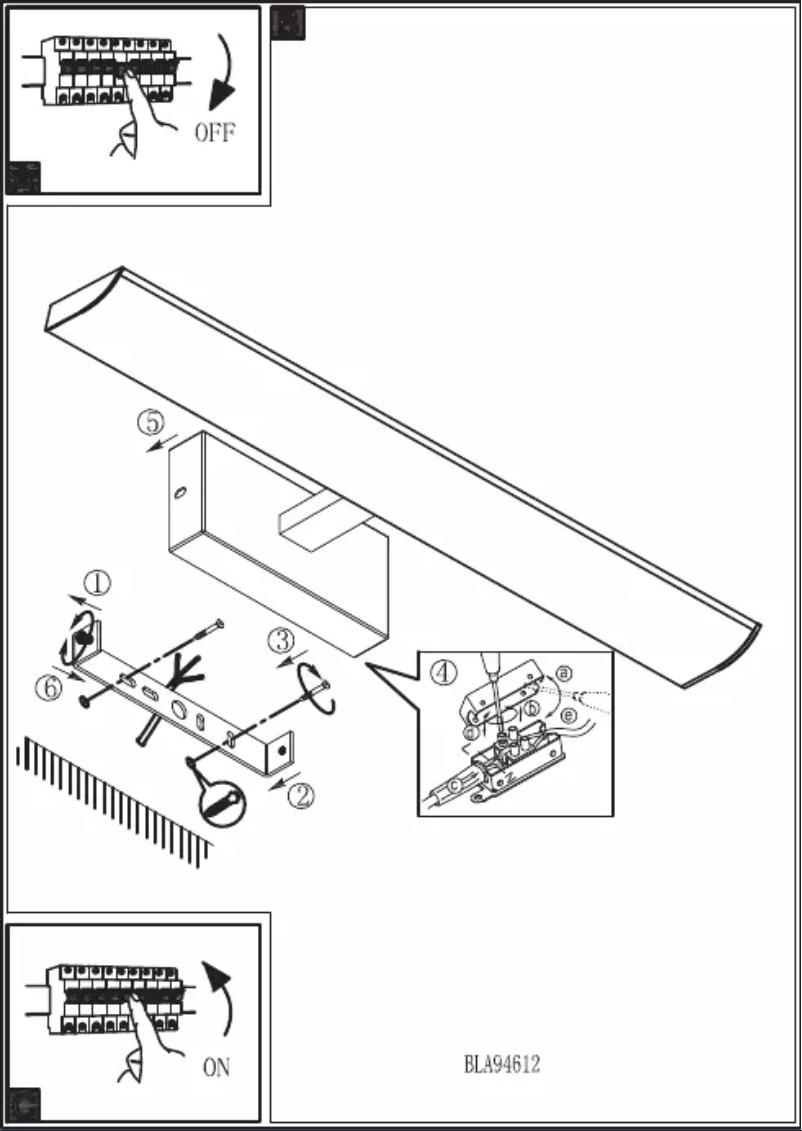 OFF

⑤

①

③

⑥

②

④

ⓐ

ⓑ

ⓔ

ⓓ

ⓒ

ON

BLA94612