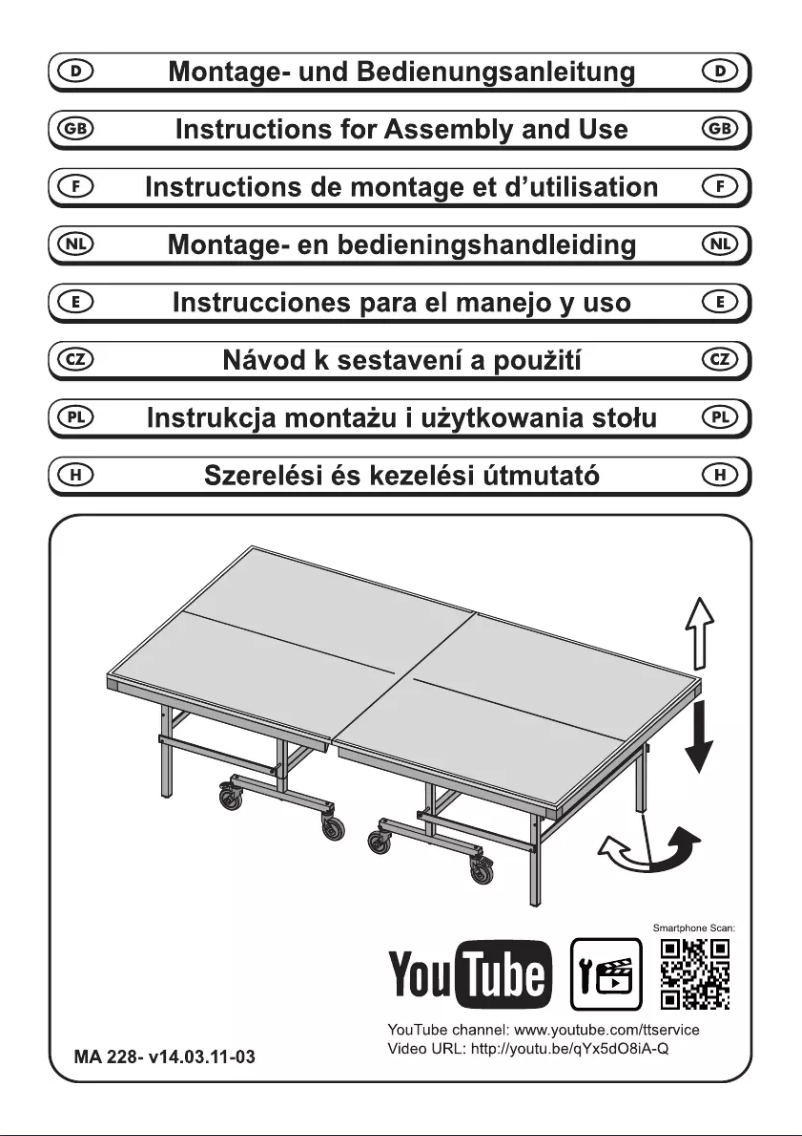 D Montage- und Bedienungsanleitung D

GB Instructions for Assembly and Use GB

F Instructions de montage et d'utilisation F

NL Montage- en bedieningshandleiding NL

E Instrucciones para el manejo y uso E

CZ Návod k sestavení a použití CZ

PL Instrukcja montażu i użytkowania stołu PL

H Szerelési és kezelési útmutató H

Smartphone Scan:

YouTube

YouTube channel: www.youtube.com/ttservice
Video URL: http://youtu.be/qYx5dO8iA-Q

MA 228- v14.03.11-03