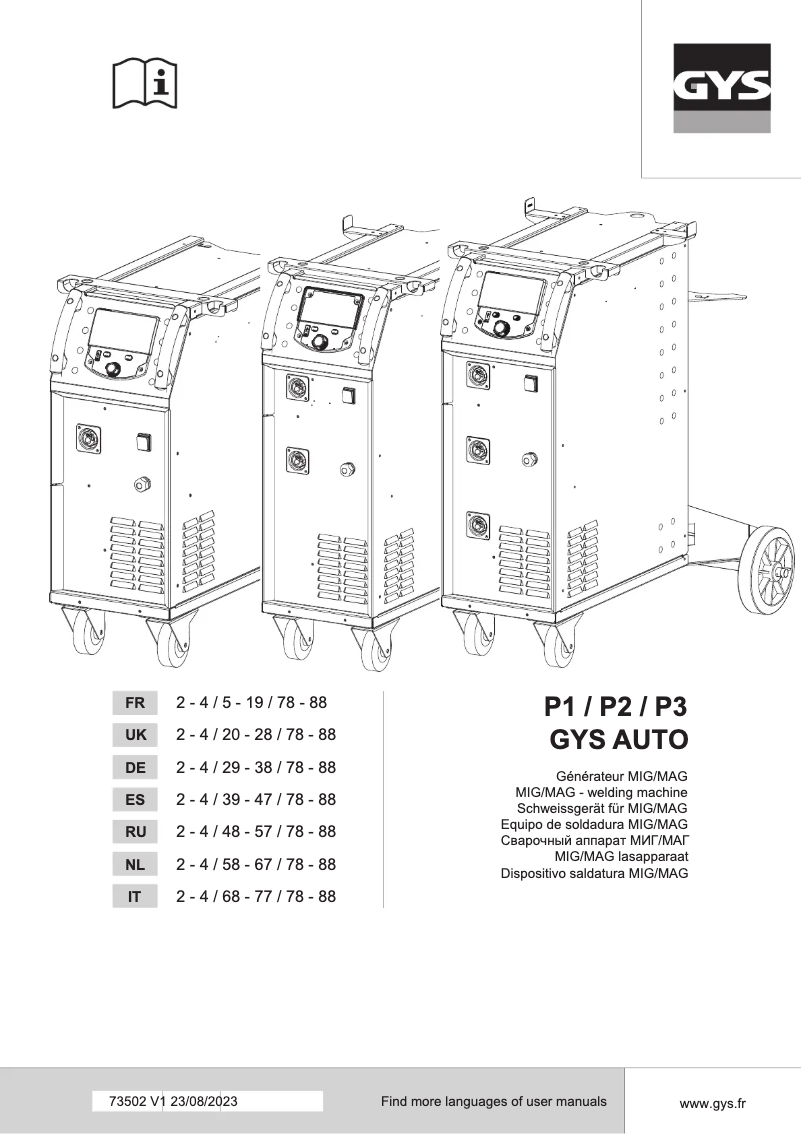 GYS

| FR | 2 - 4 / 5 - 19 / 78 - 88 |
|---|---|
| UK | 2 - 4 / 20 - 28 / 78 - 88 |
| DE | 2 - 4 / 29 - 38 / 78 - 88 |
| ES | 2 - 4 / 39 - 47 / 78 - 88 |
| RU | 2 - 4 / 48 - 57 / 78 - 88 |
| NL | 2 - 4 / 58 - 67 / 78 - 88 |
| IT | 2 - 4 / 68 - 77 / 78 - 88 |

P1 / P2 / P3
GYS AUTO

Générateur MIG/MAG
MIG/MAG - welding machine
Schweissgerät für MIG/MAG
Equipo de soldadura MIG/MAG
Сварочный аппарат МИГ/МАГ
MIG/MAG lasapparaat
Dispositivo saldatura MIG/MAG

73502 V1 23/08/2023

Find more languages of user manuals

www.gys.fr